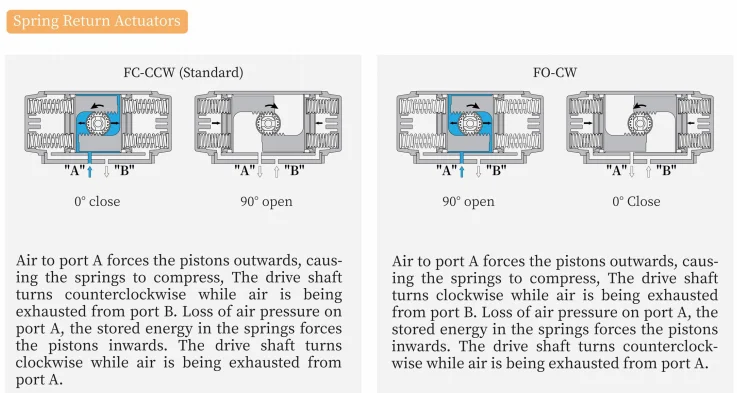 Spring Return Actuators

FC-CCW (Standard)

"A" "B"

"A" "B"

0° close

90° open

Air to port A forces the pistons outwards, causing the springs to compress, The drive shaft turns counterclockwise while air is being exhausted from port B. Loss of air pressure on port A, the stored energy in the springs forces the pistons inwards. The drive shaft turns clockwise while air is being exhausted from port A.

FO-CW

"A" "B"

"A" "B"

90° open

0° Close

Air to port A forces the pistons outwards, causing the springs to compress, The drive shaft turns clockwise while air is being exhausted from port B. Loss of air pressure on port A, the stored energy in the springs forces the pistons inwards. The drive shaft turns counterclockwise while air is being exhausted from port A.