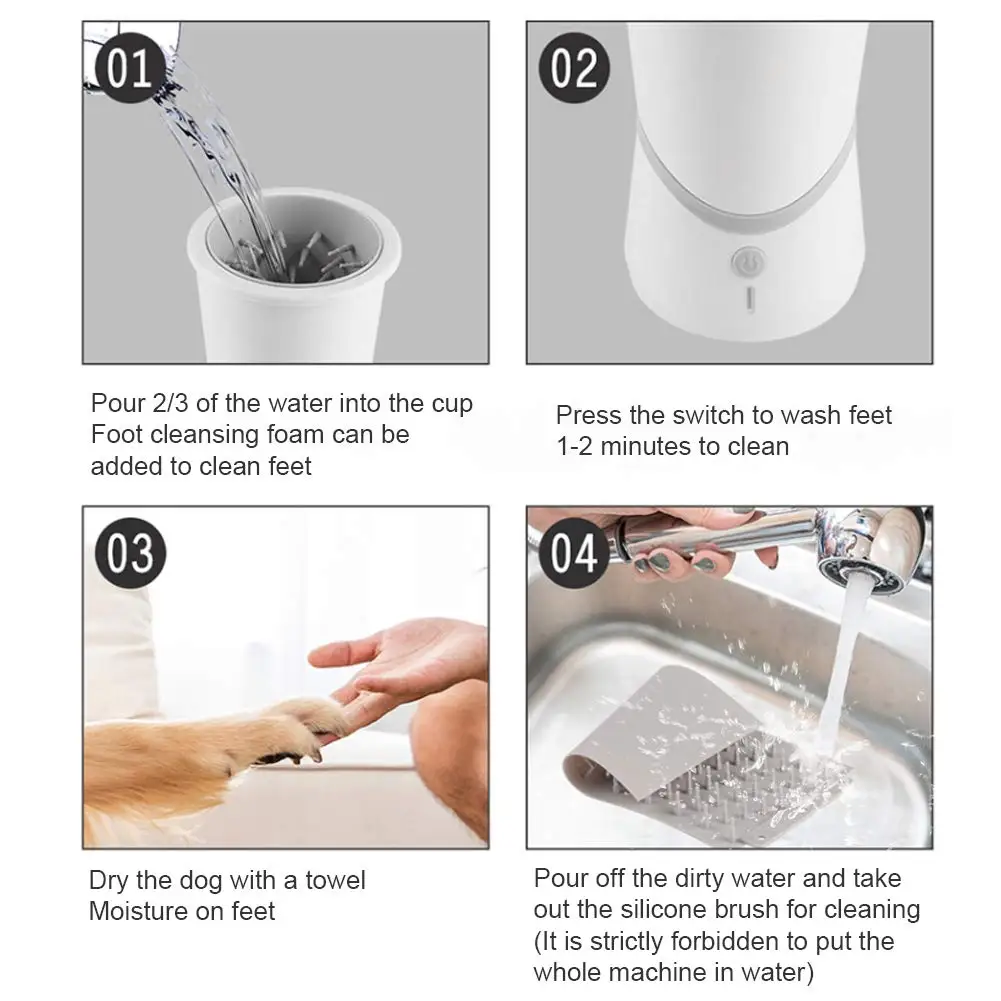 01

Pour 2/3 of the water into the cup
Foot cleansing foam can be added to clean feet

02

Press the switch to wash feet
1-2 minutes to clean

03

Dry the dog with a towel
Moisture on feet

04

Pour off the dirty water and take out the silicone brush for cleaning
(It is strictly forbidden to put the whole machine in water)