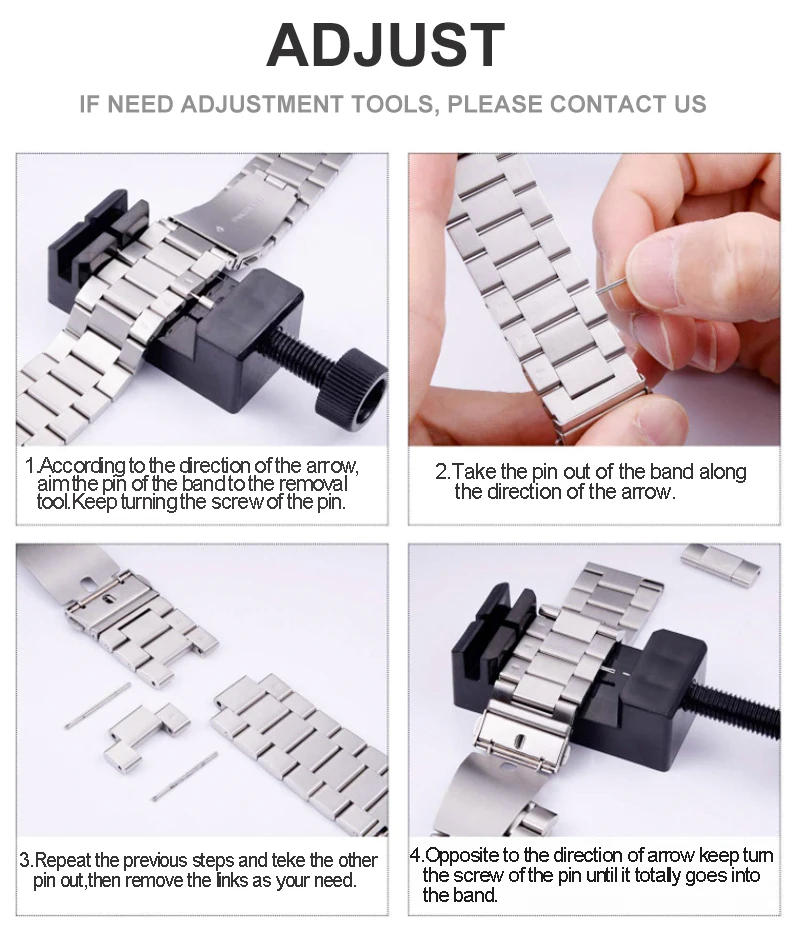 ADJUST

IF NEED ADJUSTMENT TOOLS, PLEASE CONTACT US

1.According to the direction of the arrow, aim the pin of the band to the removal tool.Keep turning the screw of the pin.

2.Take the pin out of the band along the direction of the arrow.

3.Repeat the previous steps and teke the other pin out,then remove the links as your need.

4.Opposite to the direction of arrow keep turn the screw of the pin until it totally goes into the band.