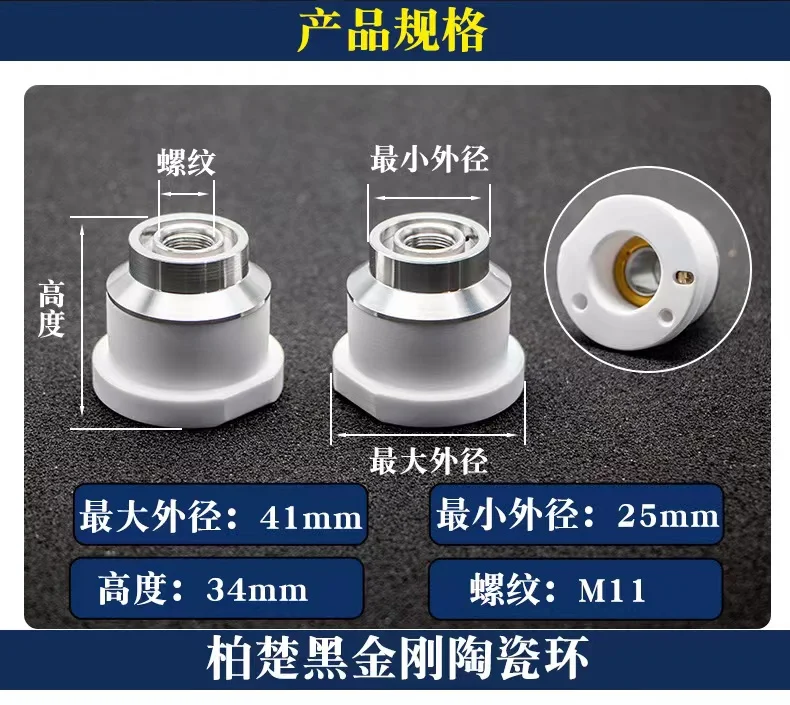 产品规格

螺纹

最小外径

高度

最大外径

最大外径：41mm

最小外径：25mm

高度：34mm

螺纹：M11

柏楚黑金刚陶瓷环