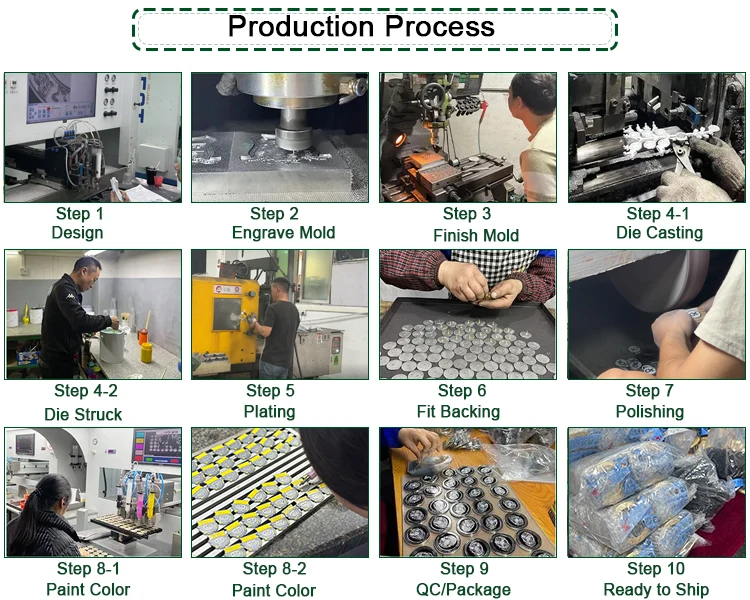 Production Process

Step 1
Design

Step 2
Engrave Mold

Step 3
Finish Mold

Step 4-1
Die Casting

Step 4-2
Die Struck

Step 5
Plating

Step 6
Fit Backing

Step 7
Polishing

Step 8-1
Paint Color

Step 8-2
Paint Color

Step 9
QC/Package

Step 10
Ready to Ship