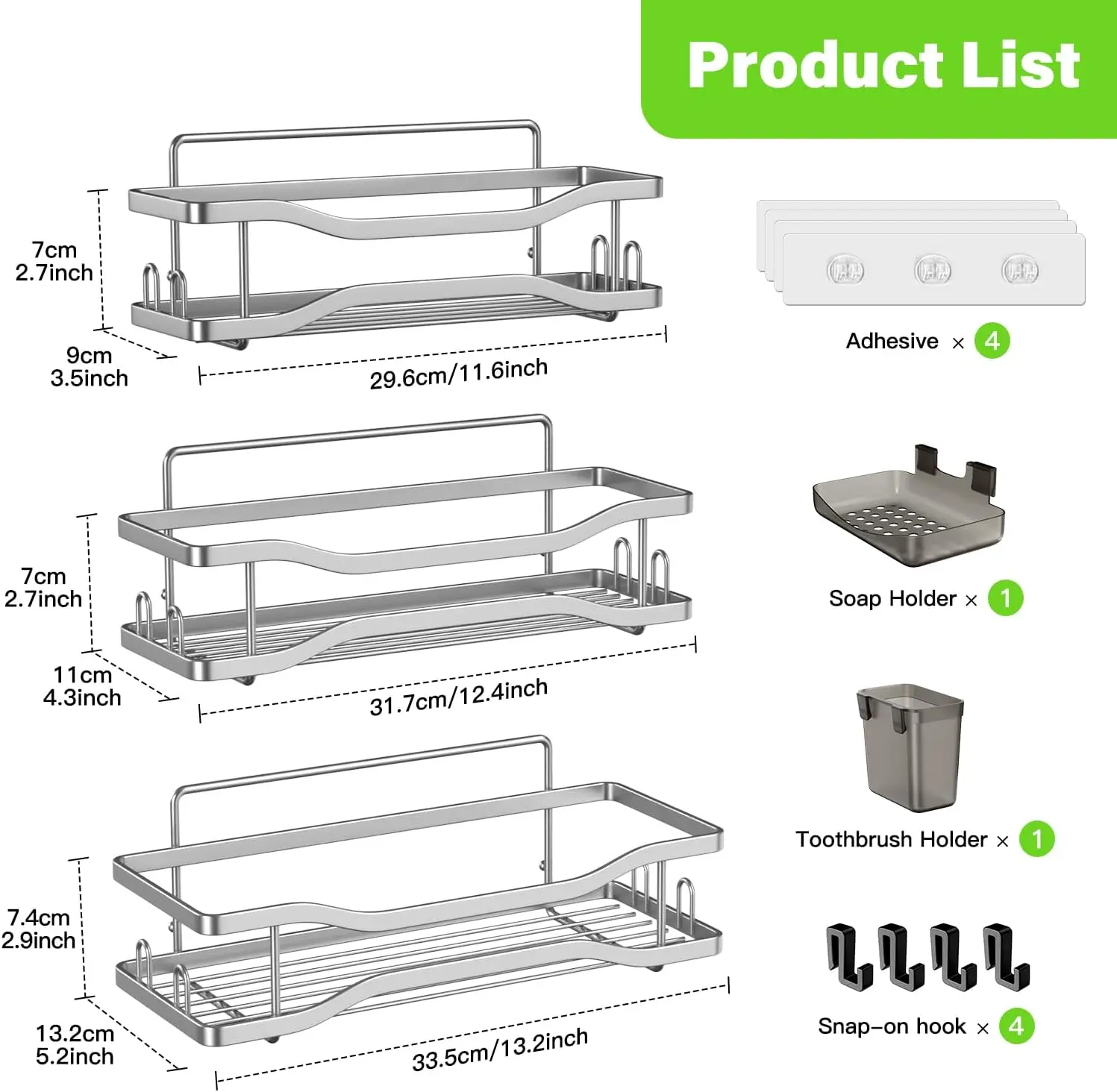 Product List

7cm
2.7inch

9cm
3.5inch

29.6cm/11.6inch

7cm
2.7inch

11cm
4.3inch

31.7cm/12.4inch

7.4cm
2.9inch

13.2cm
5.2inch

33.5cm/13.2inch

Adhesive × 4

Soap Holder × 1

Toothbrush Holder × 1

Snap-on hook × 4