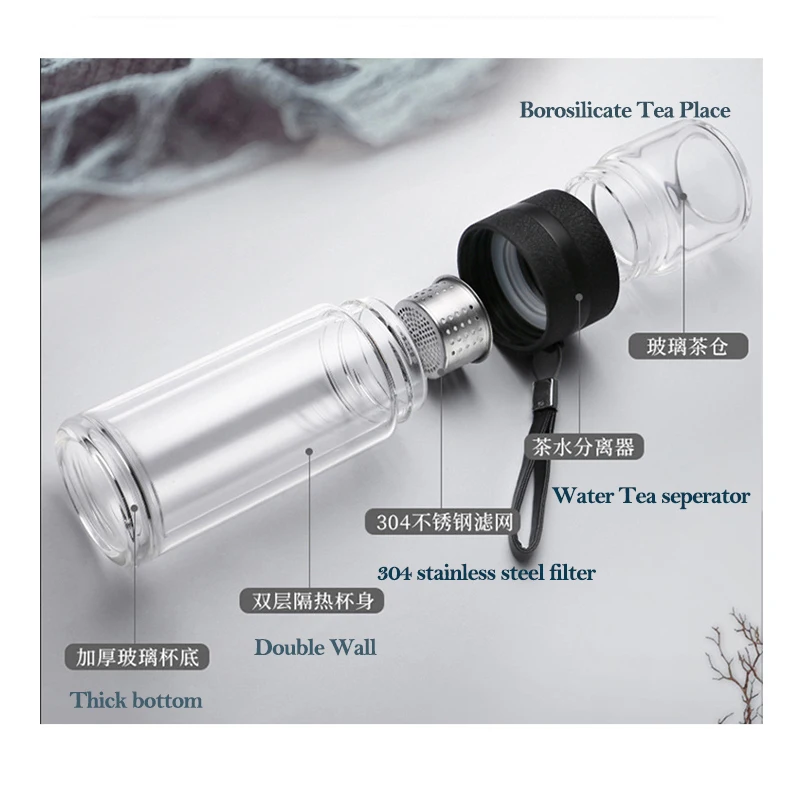 Borosilicate Tea Place

玻璃茶仓

茶水分离器

Water Tea seperator

304不锈钢滤网

304 stainless steel filter

双层隔热杯身

Double Wall

加厚玻璃杯底

Thick bottom