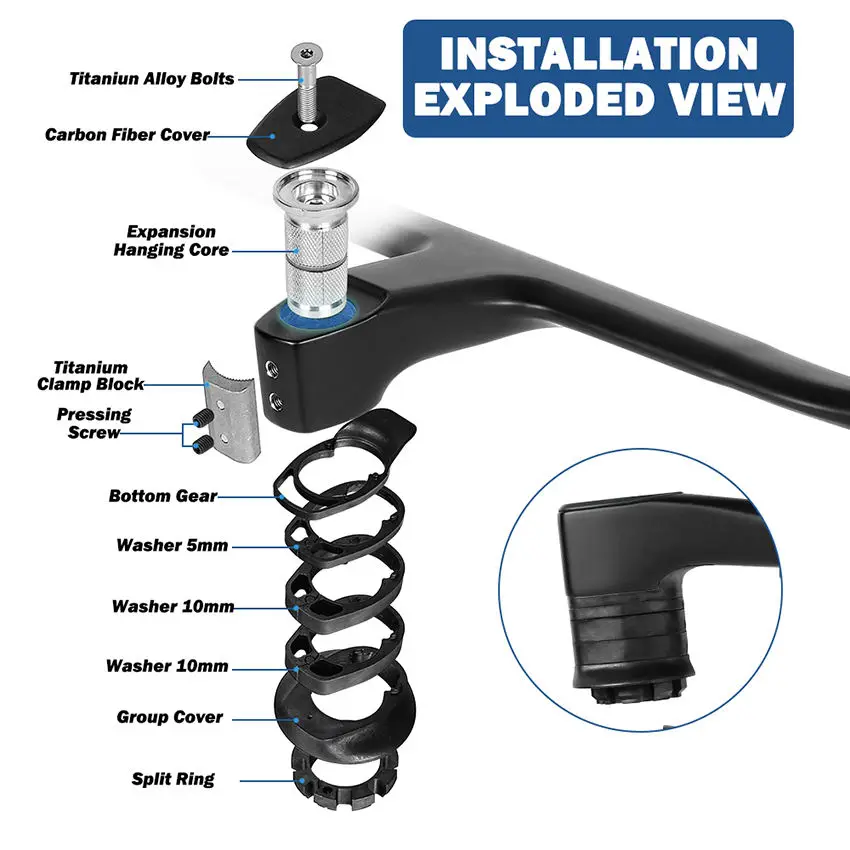 INSTALLATION EXPLODED VIEW

Titaniun Alloy Bolts

Carbon Fiber Cover

Expansion Hanging Core

Titanium Clamp Block

Pressing Screw

Bottom Gear

Washer 5mm

Washer 10mm

Washer 10mm

Group Cover

Split Ring