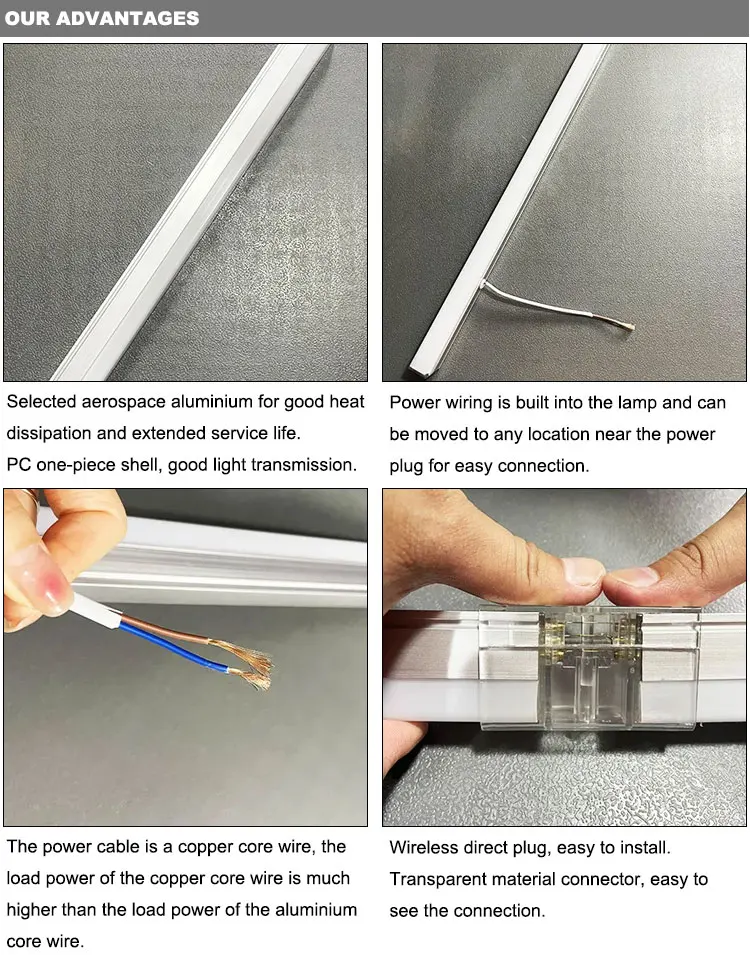 OUR ADVANTAGES

Selected aerospace aluminium for good heat dissipation and extended service life.
PC one-piece shell, good light transmission.

Power wiring is built into the lamp and can be moved to any location near the power plug for easy connection.

The power cable is a copper core wire, the load power of the copper core wire is much higher than the load power of the aluminium core wire.

Wireless direct plug, easy to install.
Transparent material connector, easy to see the connection.