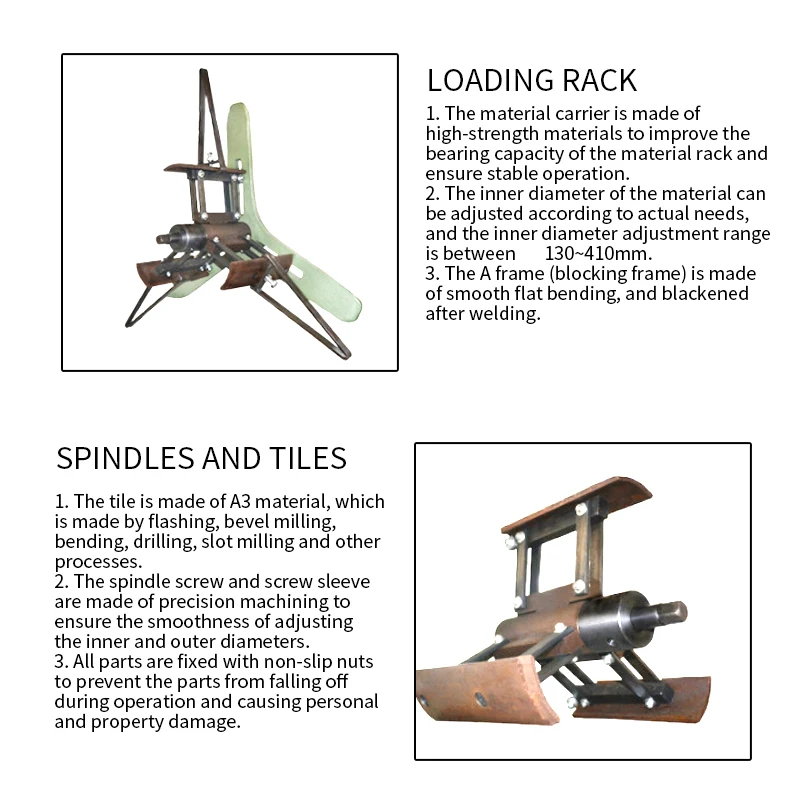 LOADING RACK

1. The material carrier is made of high-strength materials to improve the bearing capacity of the material rack and ensure stable operation.
2. The inner diameter of the material can be adjusted according to actual needs, and the inner diameter adjustment range is between 130~410mm.
3. The A frame (blocking frame) is made of smooth flat bending, and blackened after welding.

SPINDLES AND TILES

1. The tile is made of A3 material, which is made by flashing, bevel milling, bending, drilling, slot milling and other processes.
2. The spindle screw and screw sleeve are made of precision machining to ensure the smoothness of adjusting the inner and outer diameters.
3. All parts are fixed with non-slip nuts to prevent the parts from falling off during operation and causing personal and property damage.