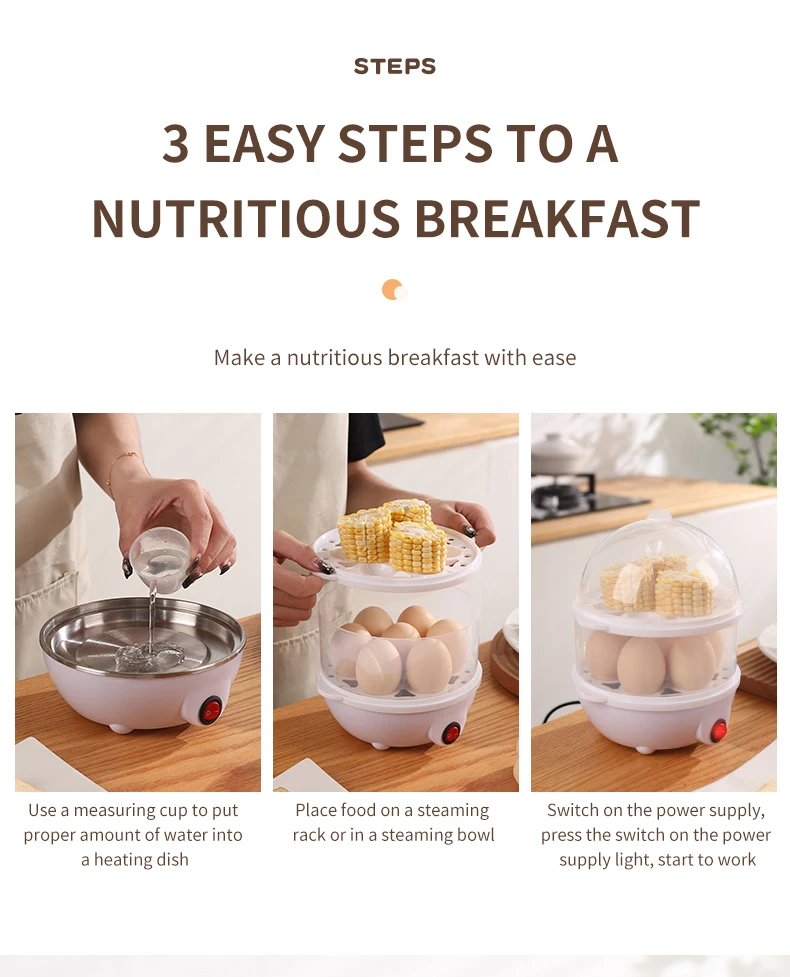 STEPS

3 EASY STEPS TO A NUTRITIOUS BREAKFAST

Make a nutritious breakfast with ease

Use a measuring cup to put proper amount of water into a heating dish

Place food on a steaming rack or in a steaming bowl

Switch on the power supply, press the switch on the power supply light, start to work