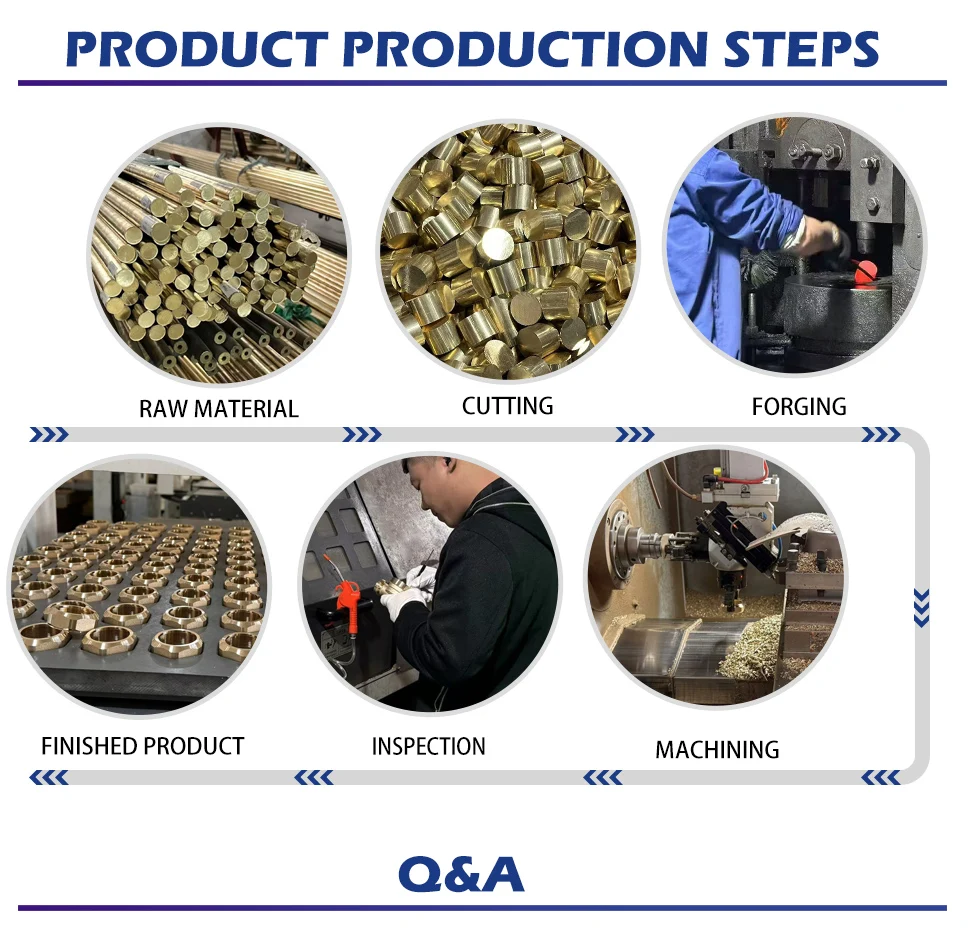 PRODUCT PRODUCTION STEPS

RAW MATERIAL

CUTTING

FORGING

FINISHED PRODUCT

INSPECTION

MACHINING

Q&A