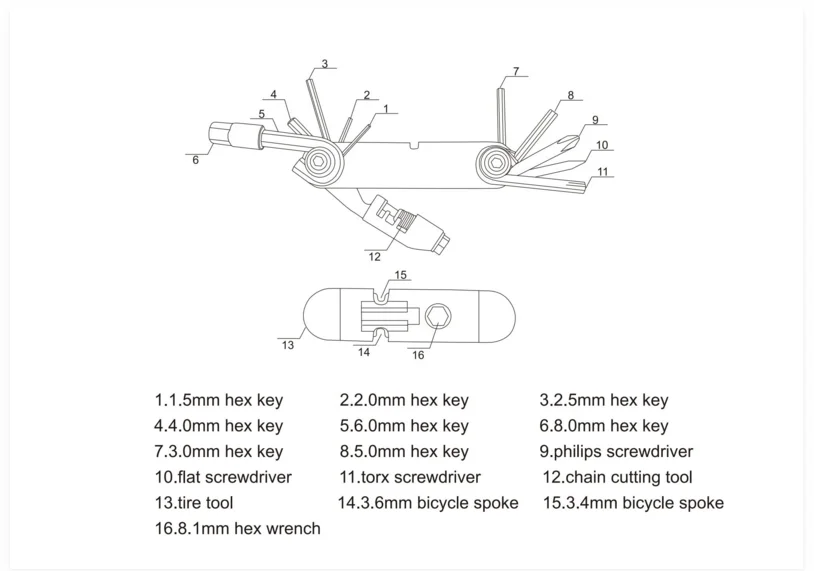 3
4
2
5
1
6
7
8
9
10
11
12
15
13
14
16

1.1.5mm hex key
2.2.0mm hex key
3.2.5mm hex key
4.4.0mm hex key
5.6.0mm hex key
6.8.0mm hex key
7.3.0mm hex key
8.5.0mm hex key
9.philips screwdriver
10.flat screwdriver
11.torx screwdriver
12.chain cutting tool
13.tire tool
14.3.6mm bicycle spoke
15.3.4mm bicycle spoke
16.8.1mm hex wrench