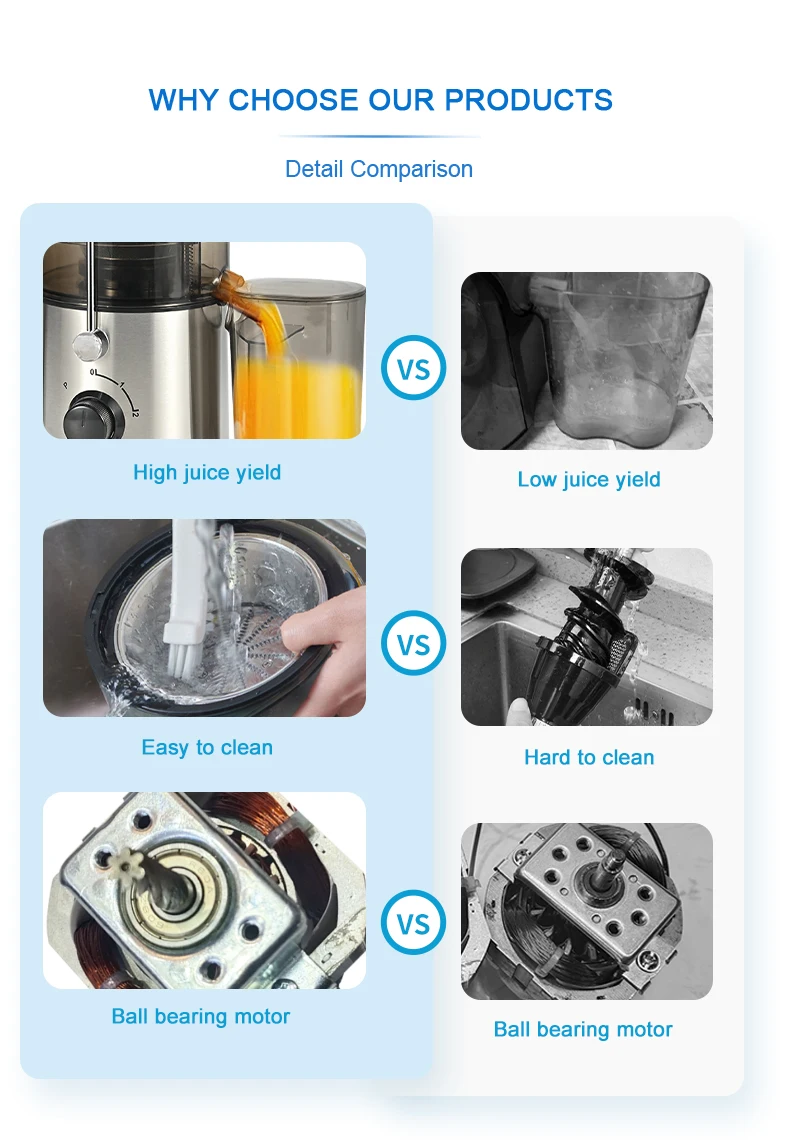 WHY CHOOSE OUR PRODUCTS

Detail Comparison

P 0 1 2

High juice yield

VS

Low juice yield

Easy to clean

VS

Hard to clean

Ball bearing motor

VS

Ball bearing motor