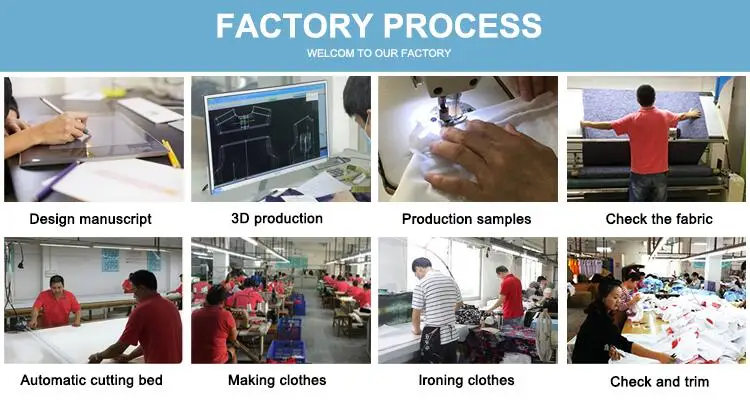 FACTORY PROCESS

WELCOM TO OUR FACTORY

Design manuscript

3D production

Production samples

Check the fabric

Automatic cutting bed

Making clothes

Ironing clothes

Check and trim