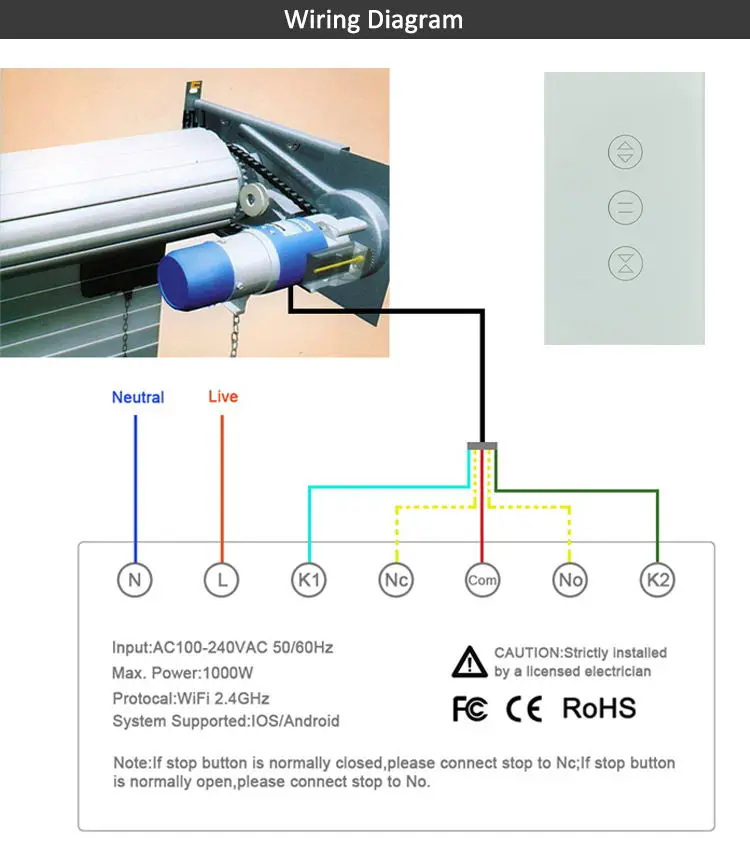 Wiring Diagram

Neutral
Live

N
L
K1
Nc
Com
No
K2

Input:AC100-240VAC 50/60Hz
Max. Power:1000W
Protocal:WiFi 2.4GHz
System Supported:IOS/Android

CAUTION:Strictly installed by a licensed electrician

FC CE RoHS

Note:If stop button is normally closed,please connect stop to Nc;If stop button is normally open,please connect stop to No.