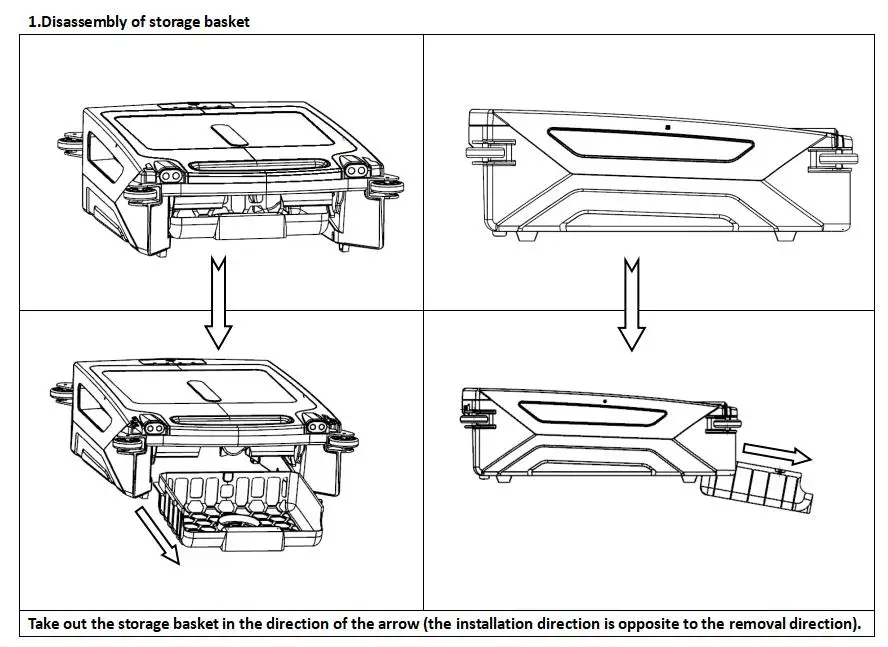 1.Disassembly of storage basket

Take out the storage basket in the direction of the arrow (the installation direction is opposite to the removal direction).