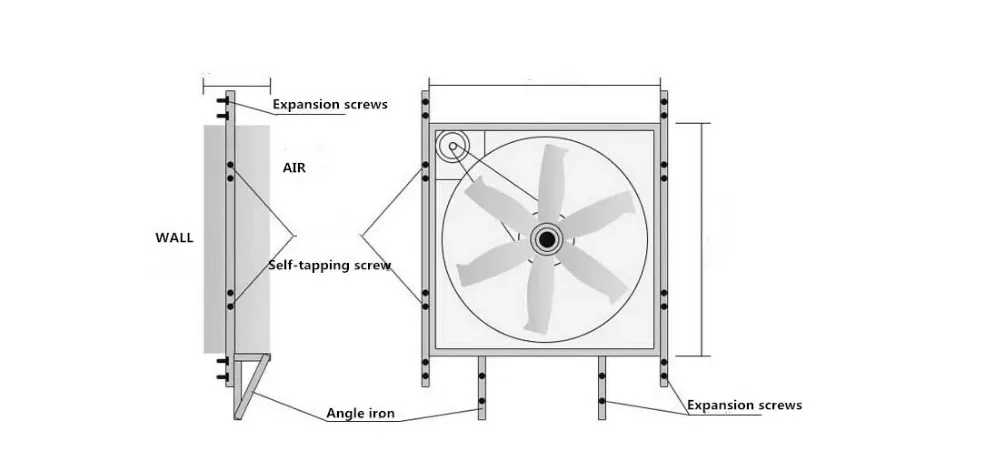 Expansion screws

AIR

WALL

Self-tapping screw

Angle iron

Expansion screws