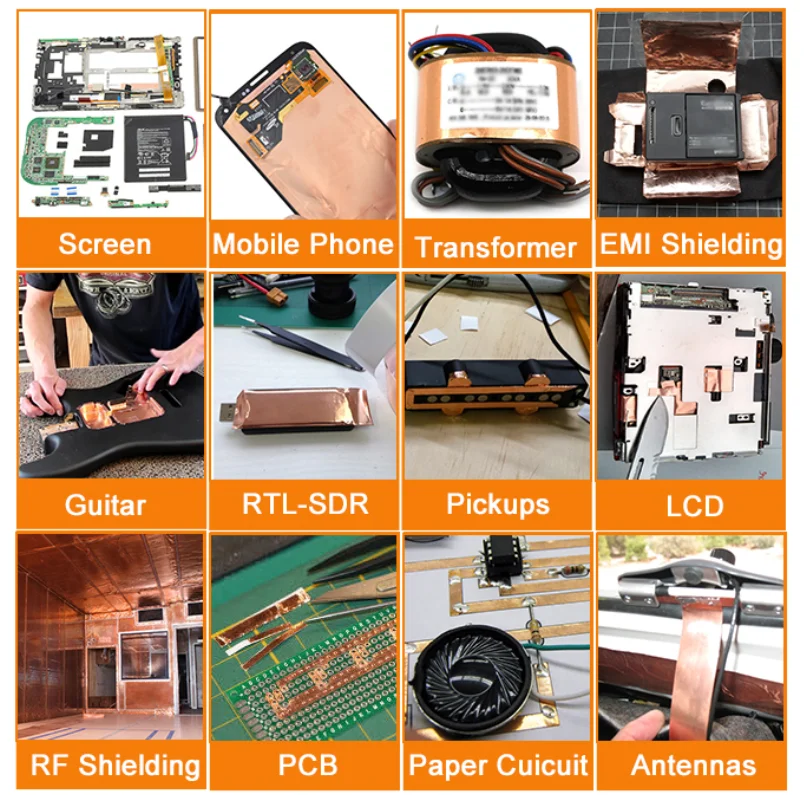 Screen
Mobile Phone
Transformer
EMI Shielding
Guitar
RTL-SDR
Pickups
LCD
RF Shielding
PCB
Paper Cuicuit
Antennas