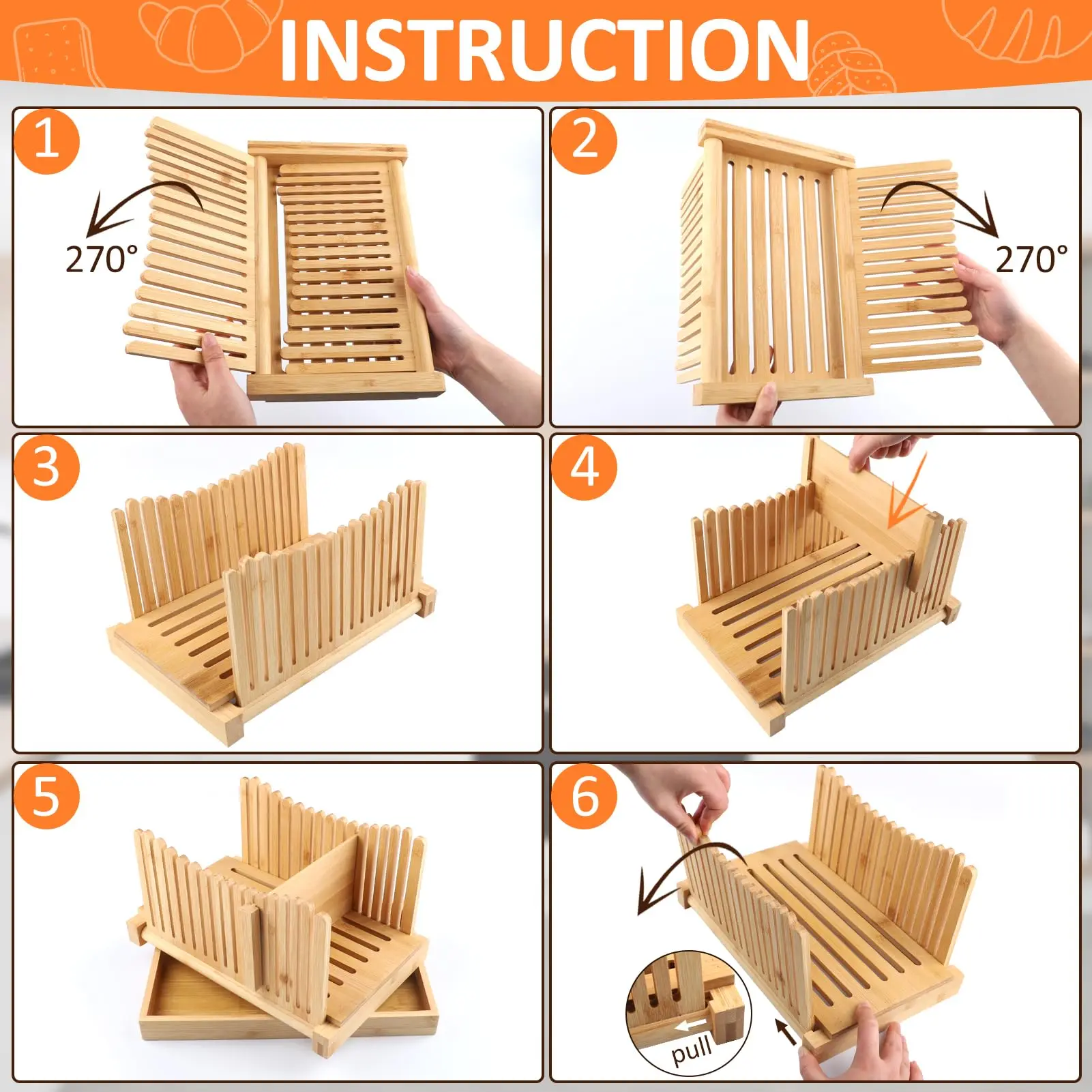 INSTRUCTION

1
270°

2
270°

3

4

5

6
pull