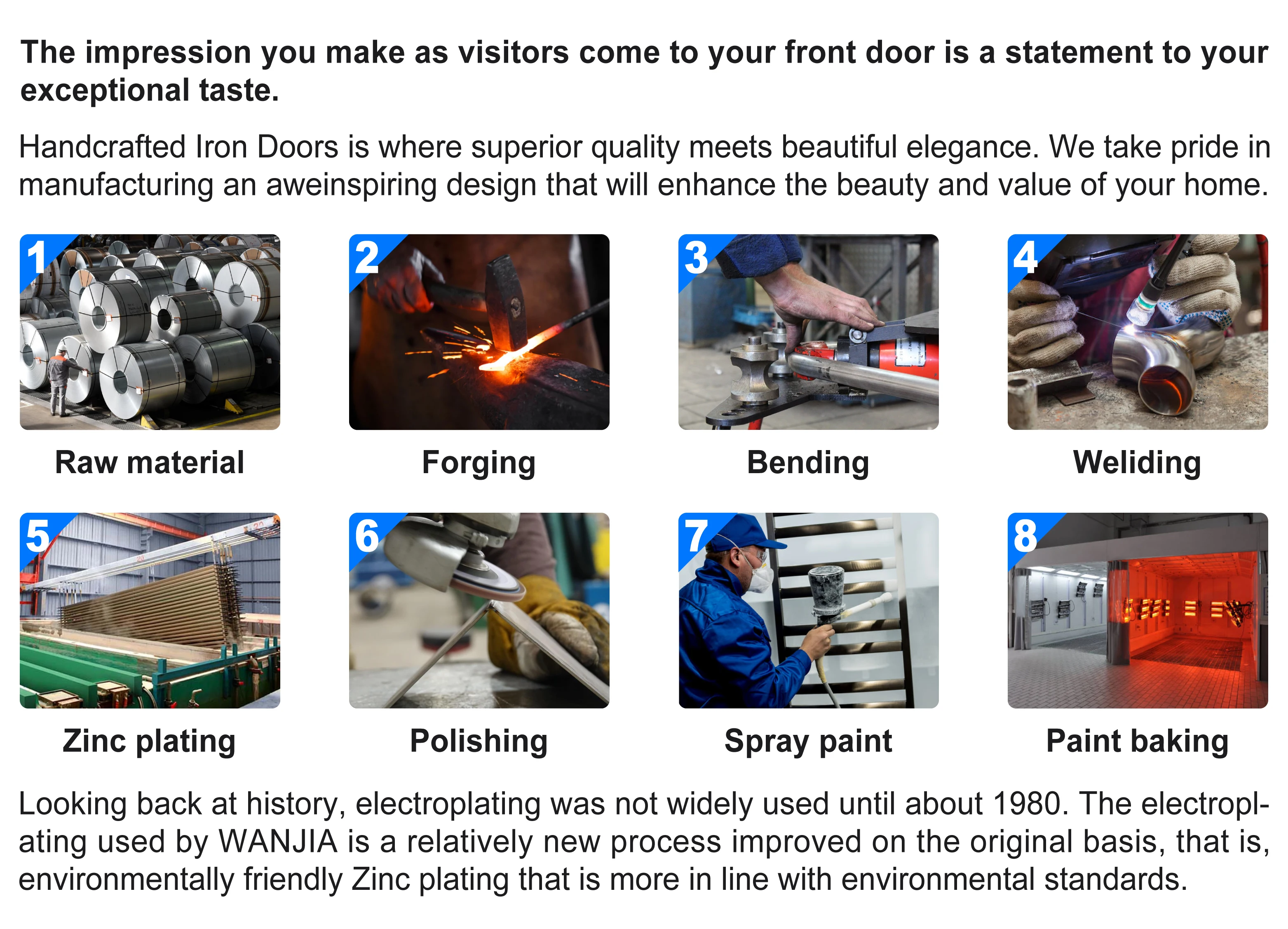 The impression you make as visitors come to your front door is a statement to your exceptional taste.

Handcrafted Iron Doors is where superior quality meets beautiful elegance. We take pride in manufacturing an aweinspiring design that will enhance the beauty and value of your home.

1
Raw material

2
Forging

3
Bending

4
Weliding

5
Zinc plating

6
Polishing

7
Spray paint

8
Paint baking

Looking back at history, electroplating was not widely used until about 1980. The electroplating used by WANJIA is a relatively new process improved on the original basis, that is, environmentally friendly Zinc plating that is more in line with environmental standards.