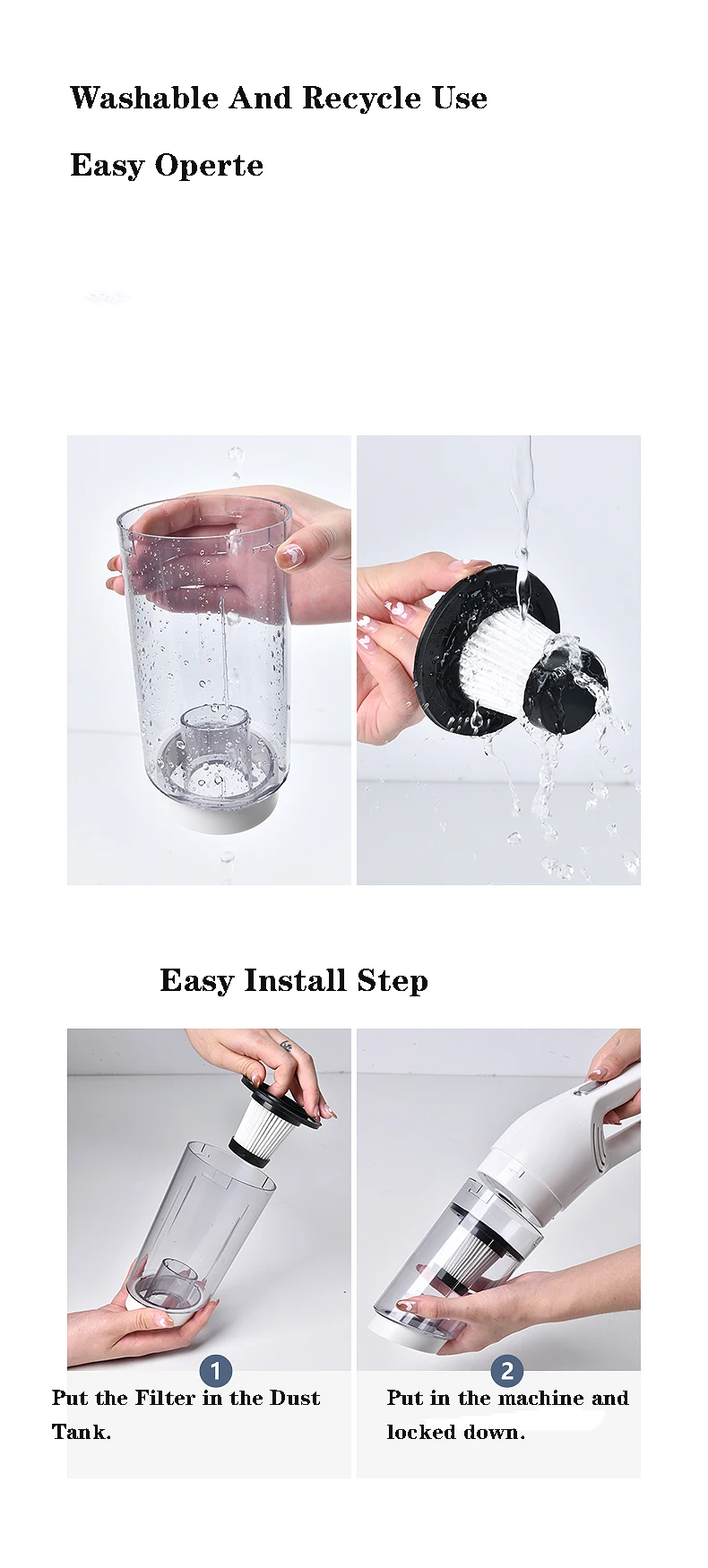 Washable And Recycle Use

Easy Operte

Easy Install Step

1

Put the Filter in the Dust Tank.

2

Put in the machine and locked down.