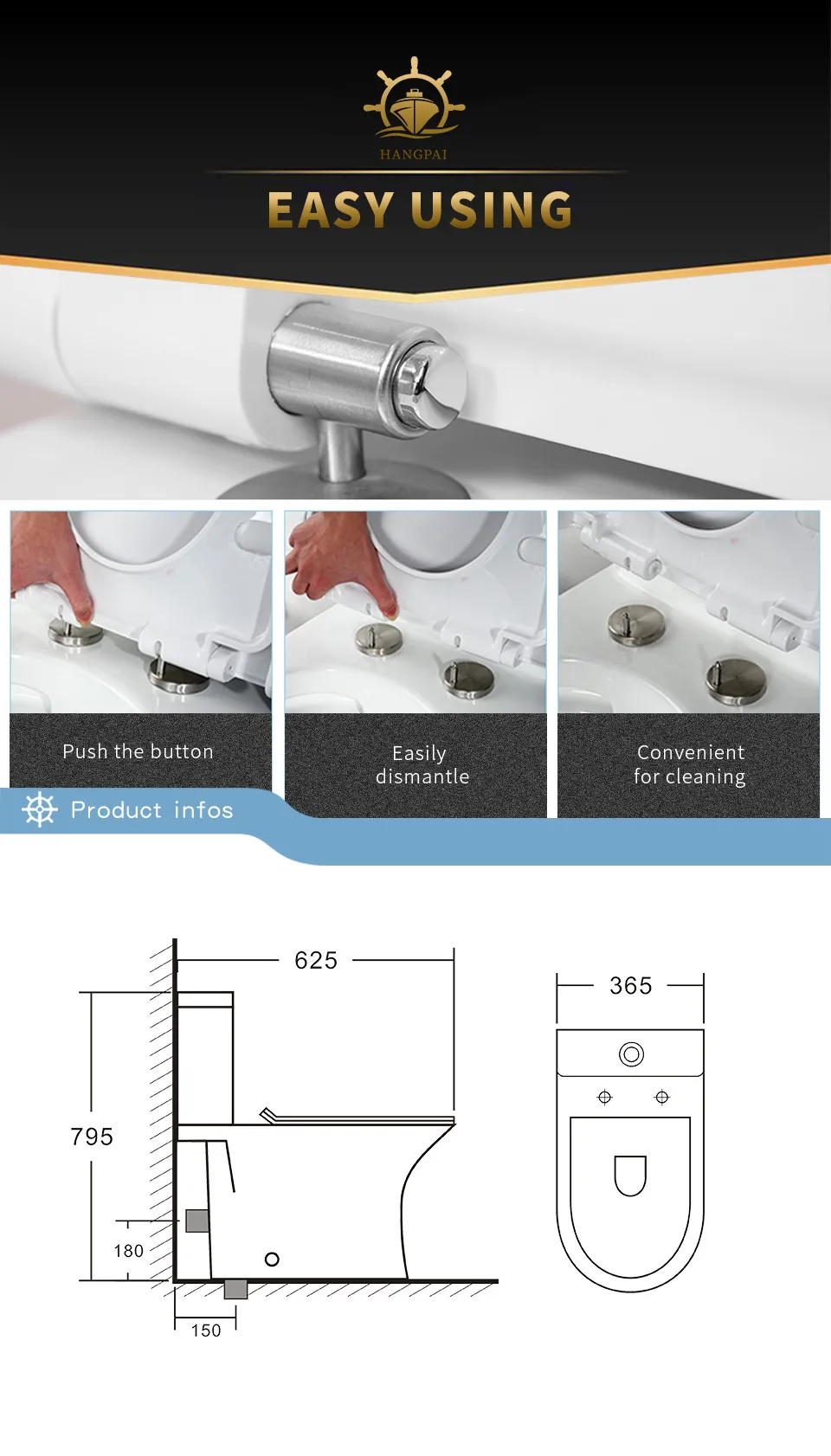 HANGPAI

EASY USING

Push the button

Easily dismantle

Convenient for cleaning

Product infos

625

795

180

150

365