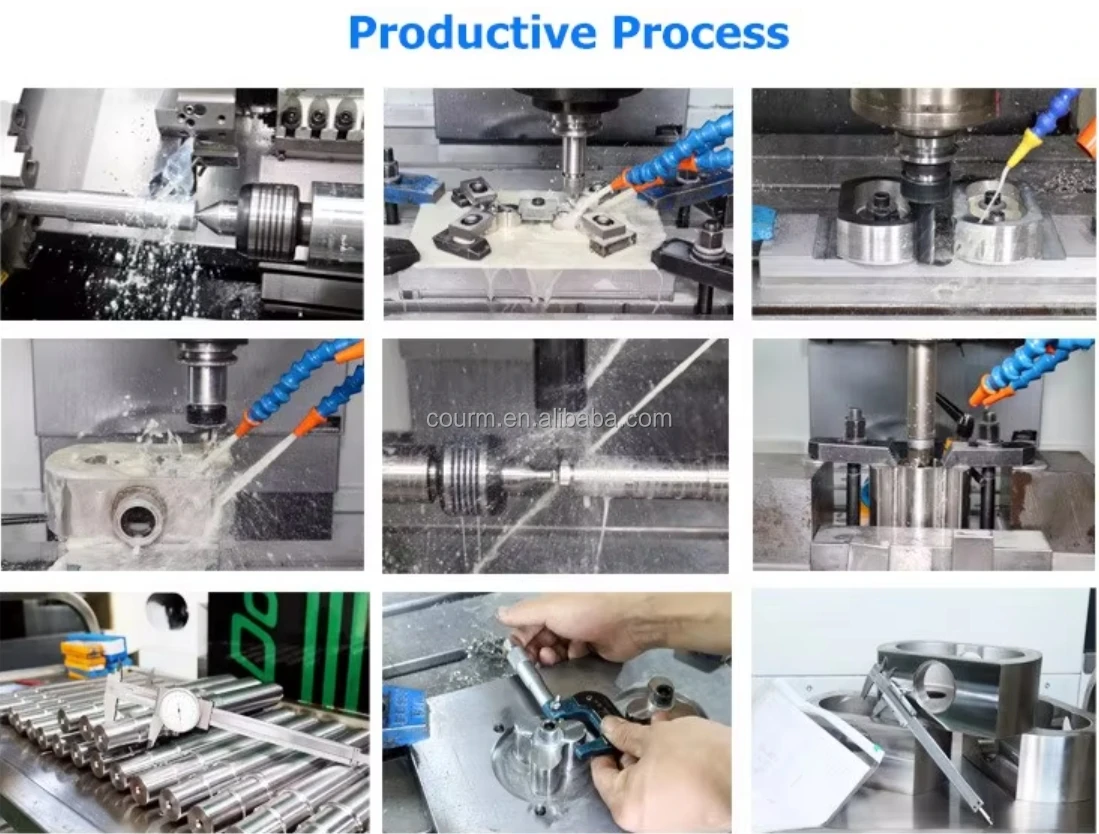 Productive Process

courm.en.alibaba.com