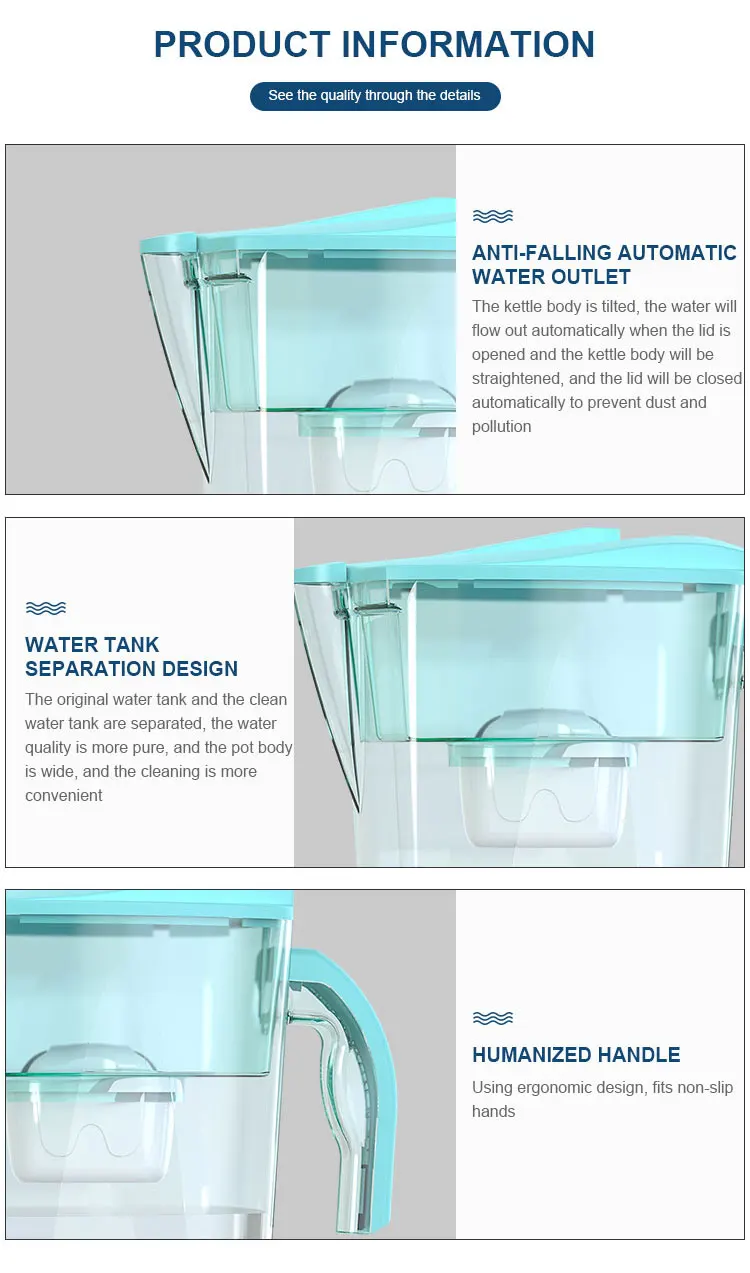 PRODUCT INFORMATION

See the quality through the details

ANTI-FALLING AUTOMATIC WATER OUTLET

The kettle body is tilted, the water will flow out automatically when the lid is opened and the kettle body will be straightened, and the lid will be closed automatically to prevent dust and pollution

WATER TANK SEPARATION DESIGN

The original water tank and the clean water tank are separated, the water quality is more pure, and the pot body is wide, and the cleaning is more convenient

HUMANIZED HANDLE

Using ergonomic design, fits non-slip hands