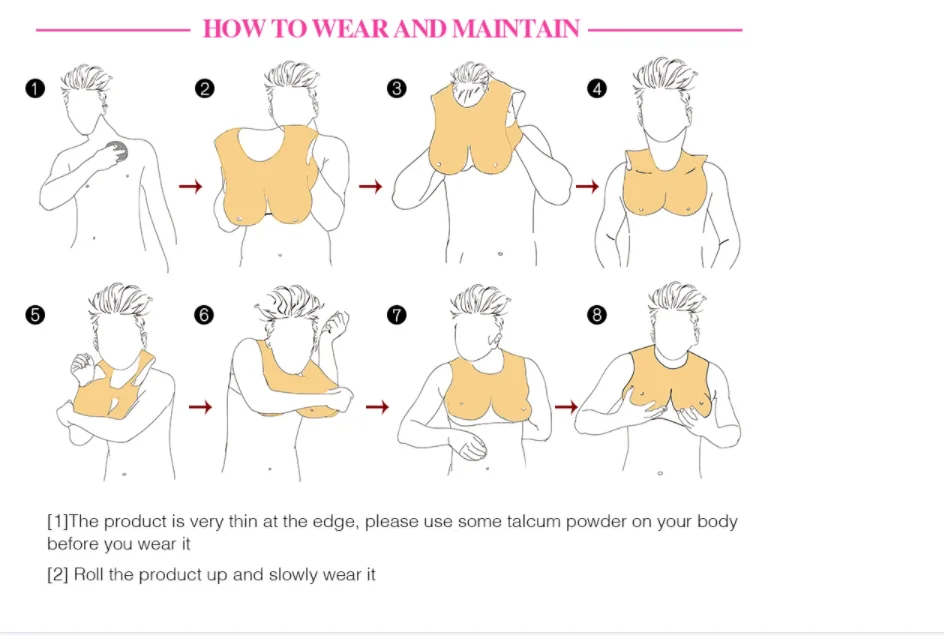 HOW TO WEAR AND MAINTAIN

1

2

3

4

5

6

7

8

[1]The product is very thin at the edge, please use some talcum powder on your body before you wear it

[2] Roll the product up and slowly wear it