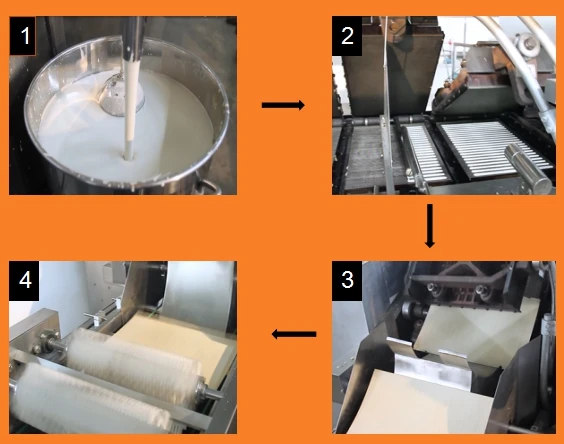 1

2

3

4