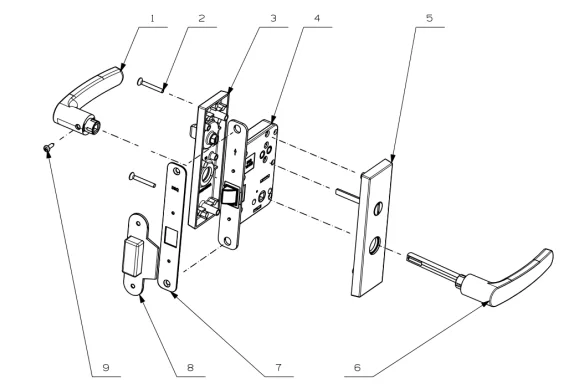 1
2
3
4
5
9
8
7
6