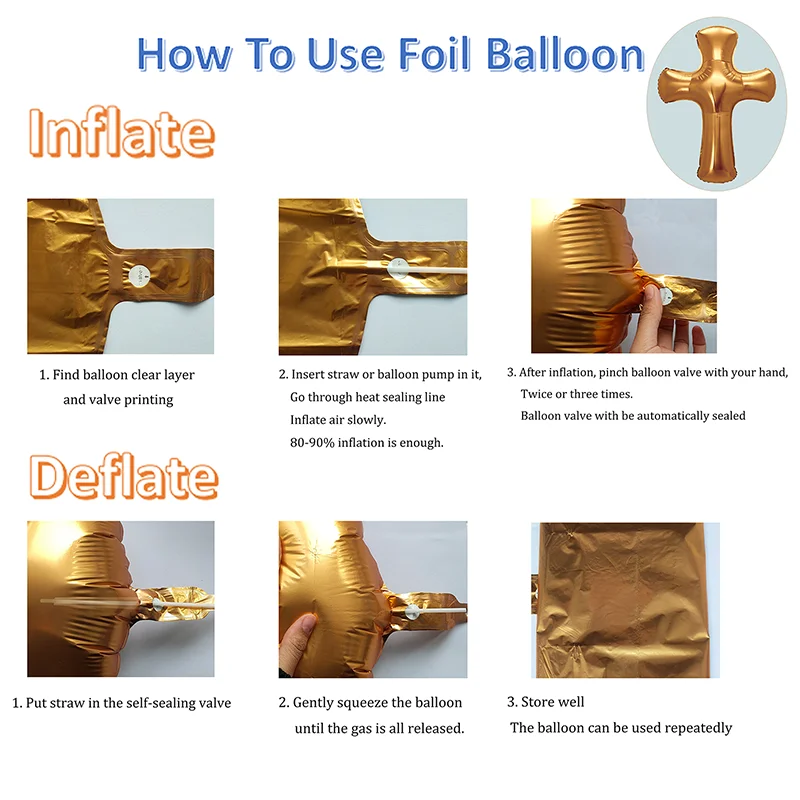 How To Use Foil Balloon

Inflate

1. Find balloon clear layer and valve printing

2. Insert straw or balloon pump in it, Go through heat sealing line Inflate air slowly. 80-90% inflation is enough.

3. After inflation, pinch balloon valve with your hand, Twice or three times. Balloon valve with be automatically sealed

Deflate

1. Put straw in the self-sealing valve

2. Gently squeeze the balloon until the gas is all released.

3. Store well The balloon can be used repeatedly