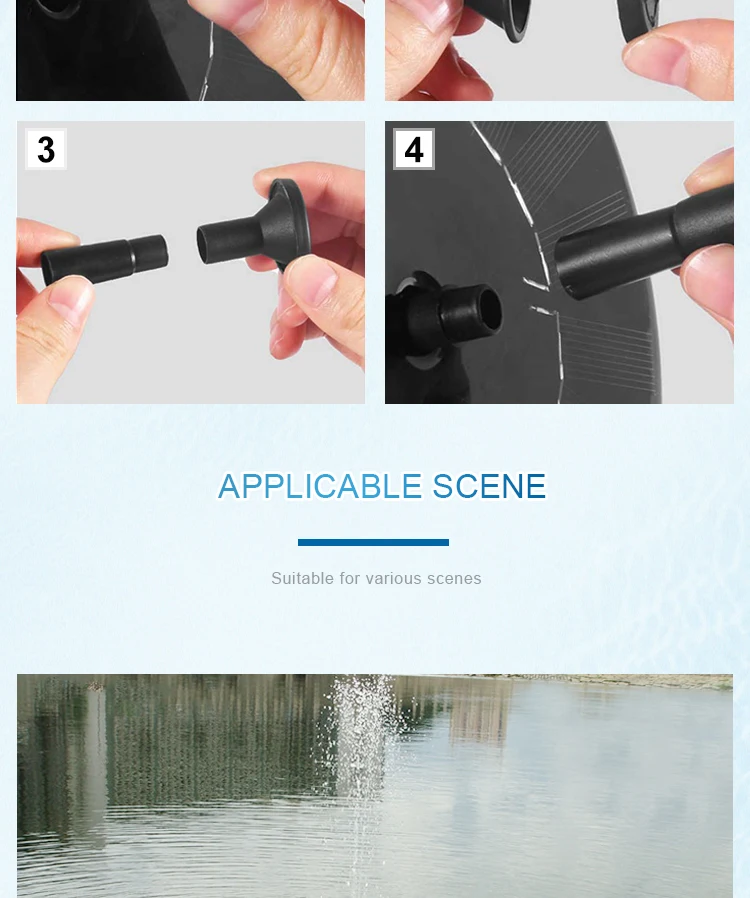 3

4

APPLICABLE SCENE

Suitable for various scenes