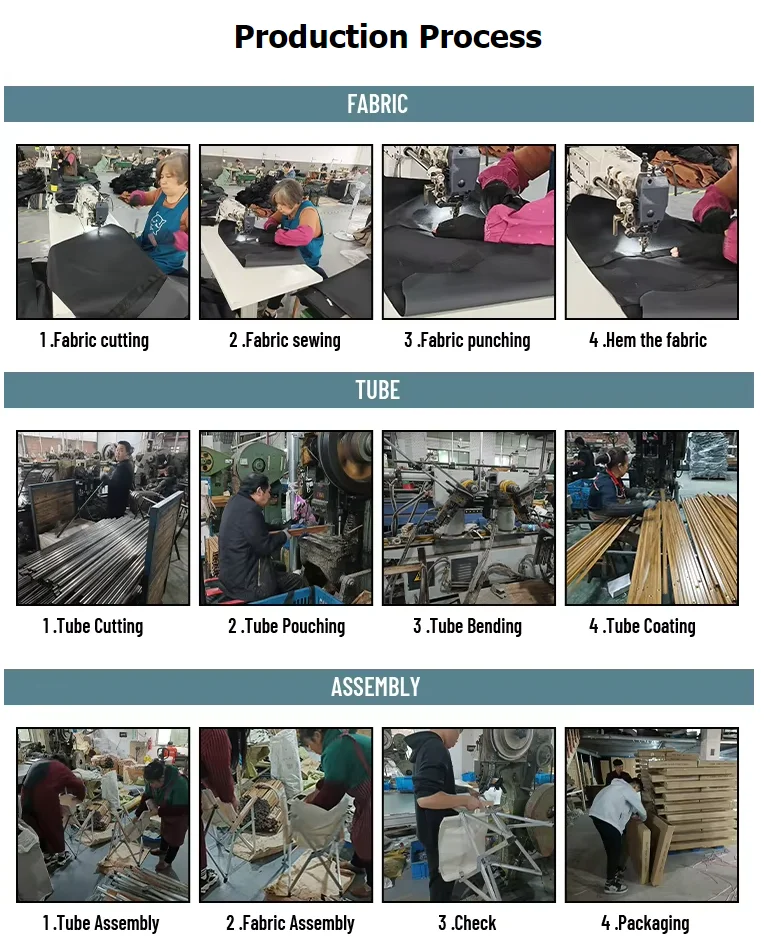 Production Process

FABRIC

1 .Fabric cutting

2 .Fabric sewing

3 .Fabric punching

4 .Hem the fabric

TUBE

1 .Tube Cutting

2 .Tube Pouching

3 .Tube Bending

4 .Tube Coating

ASSEMBLY

1 .Tube Assembly

2 .Fabric Assembly

3 .Check

4 .Packaging