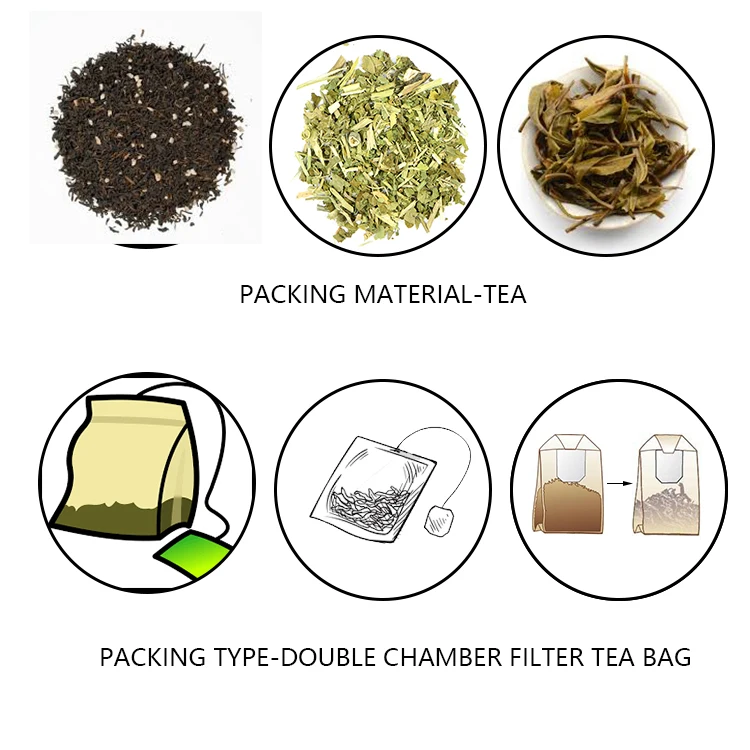 PACKING MATERIAL-TEA

PACKING TYPE-DOUBLE CHAMBER FILTER TEA BAG