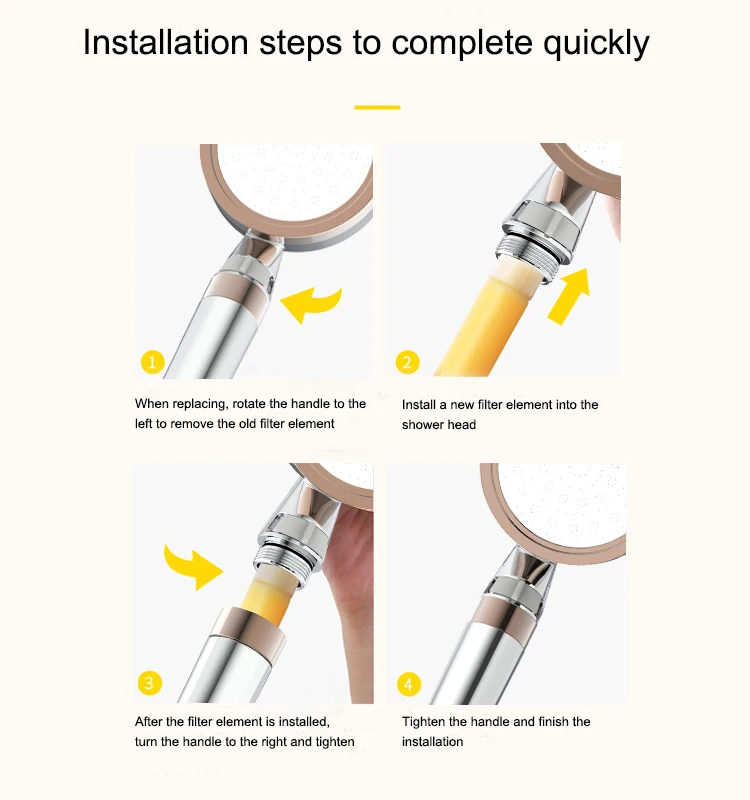 Installation steps to complete quickly

1

When replacing, rotate the handle to the left to remove the old filter element

2

Install a new filter element into the shower head

3

After the filter element is installed, turn the handle to the right and tighten

4

Tighten the handle and finish the installation