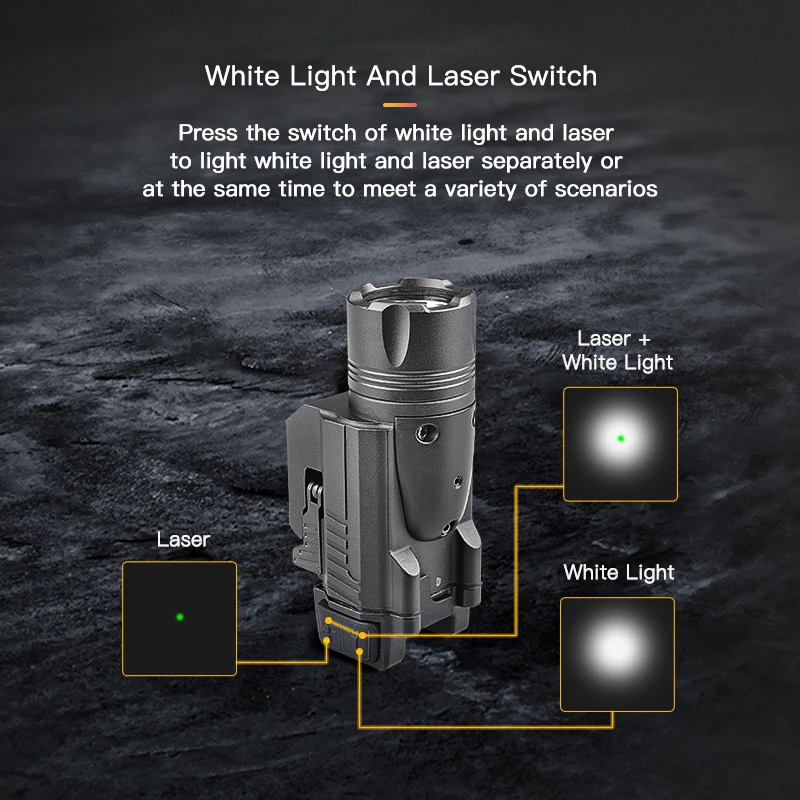 White Light And Laser Switch

Press the switch of white light and laser to light white light and laser separately or at the same time to meet a variety of scenarios

Laser + White Light

Laser

White Light