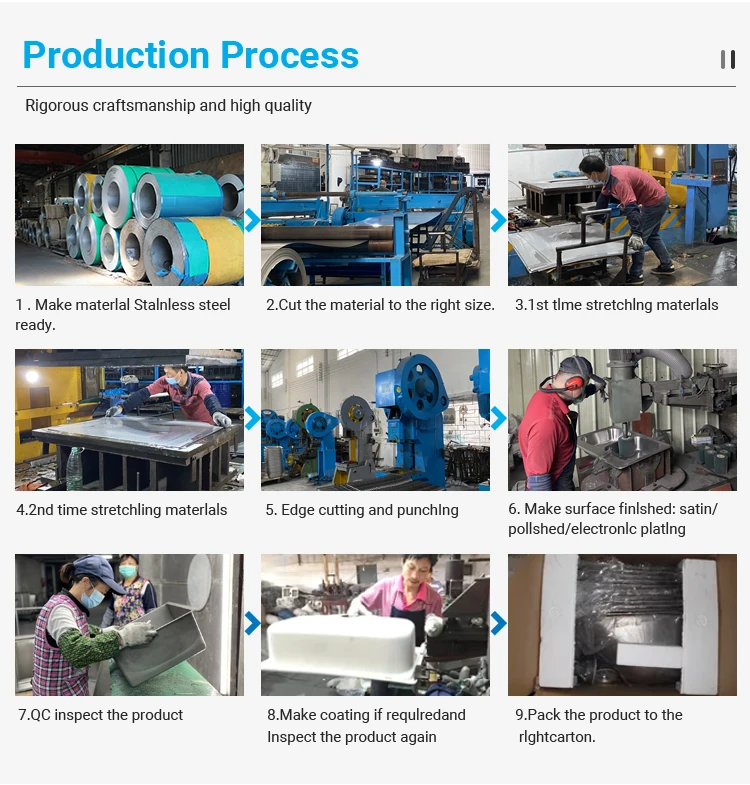 Production Process

Rigorous craftsmanship and high quality

1 . Make materlal Stalnless steel ready.

2.Cut the material to the right size.

3.1st tlme stretchlng materlals

4.2nd time stretchling materlals

5. Edge cutting and punchlng

6. Make surface finlshed: satin/ pollshed/electronlc platlng

7.QC inspect the product

8.Make coating if requlredand Inspect the product again

9.Pack the product to the rlghtcarton.