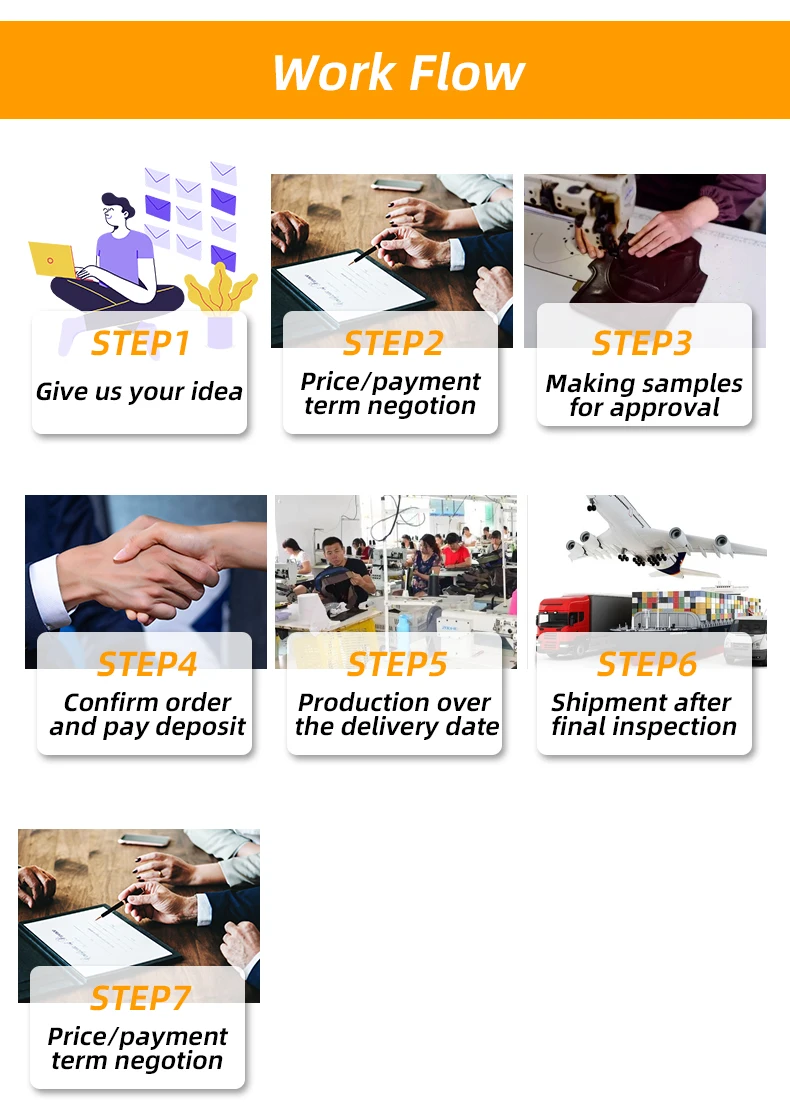 Work Flow

STEP1
Give us your idea

STEP2
Price/payment term negotion

STEP3
Making samples for approval

STEP4
Confirm order and pay deposit

STEP5
Production over the delivery date

STEP6
Shipment after final inspection

STEP7
Price/payment term negotion