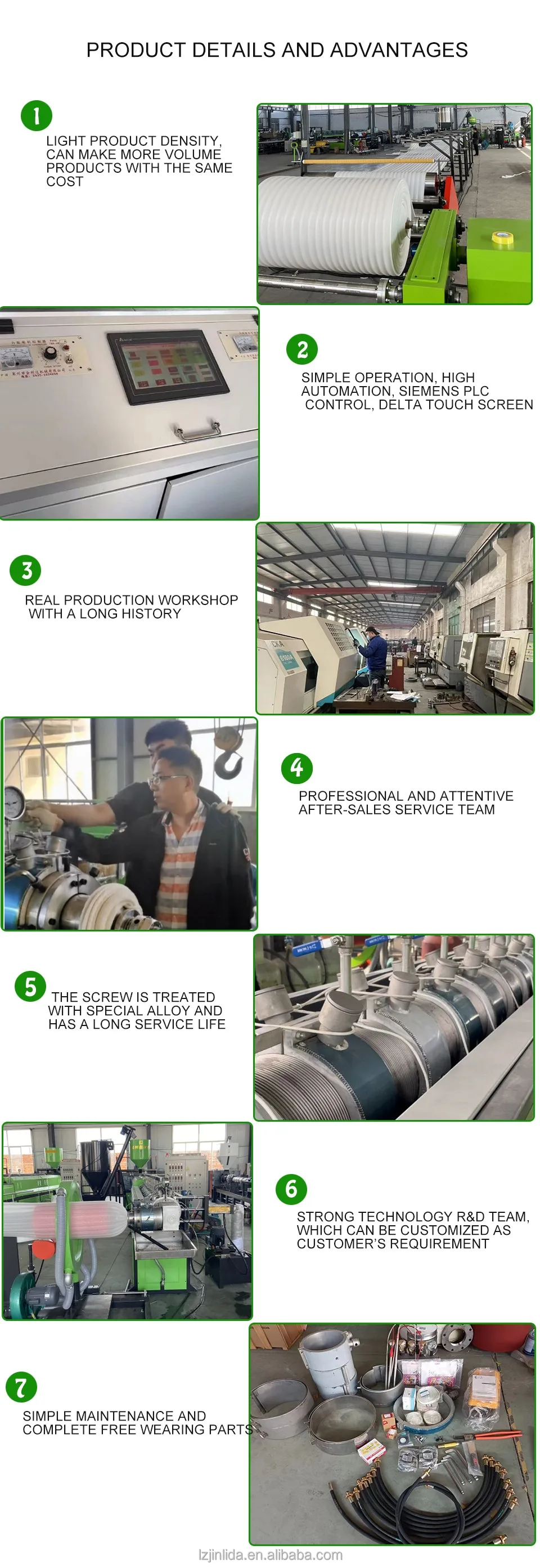 PRODUCT DETAILS AND ADVANTAGES

1

LIGHT PRODUCT DENSITY, CAN MAKE MORE VOLUME PRODUCTS WITH THE SAME COST

2

SIMPLE OPERATION, HIGH AUTOMATION, SIEMENS PLC CONTROL, DELTA TOUCH SCREEN

3

REAL PRODUCTION WORKSHOP WITH A LONG HISTORY

4

PROFESSIONAL AND ATTENTIVE AFTER-SALES SERVICE TEAM

5

THE SCREW IS TREATED WITH SPECIAL ALLOY AND HAS A LONG SERVICE LIFE

6

STRONG TECHNOLOGY R&D TEAM, WHICH CAN BE CUSTOMIZED AS CUSTOMER'S REQUIREMENT

7

SIMPLE MAINTENANCE AND COMPLETE FREE WEARING PARTS

lzjinlida.en.alibaba.com