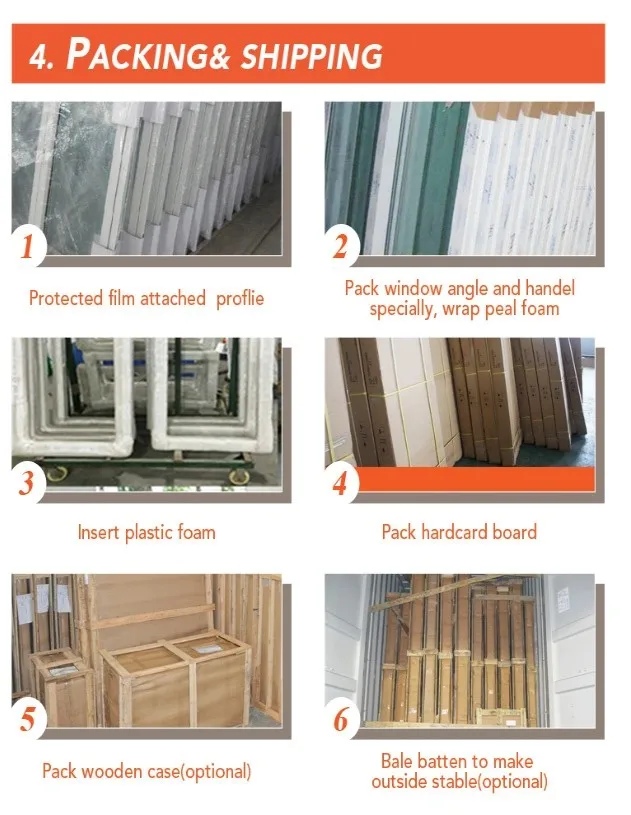 4. PACKING& SHIPPING

1

Protected film attached proflie

2

Pack window angle and handel specially, wrap peal foam

3

Insert plastic foam

4

Pack hardcard board

5

Pack wooden case(optional)

6

Bale batten to make outside stable(optional)