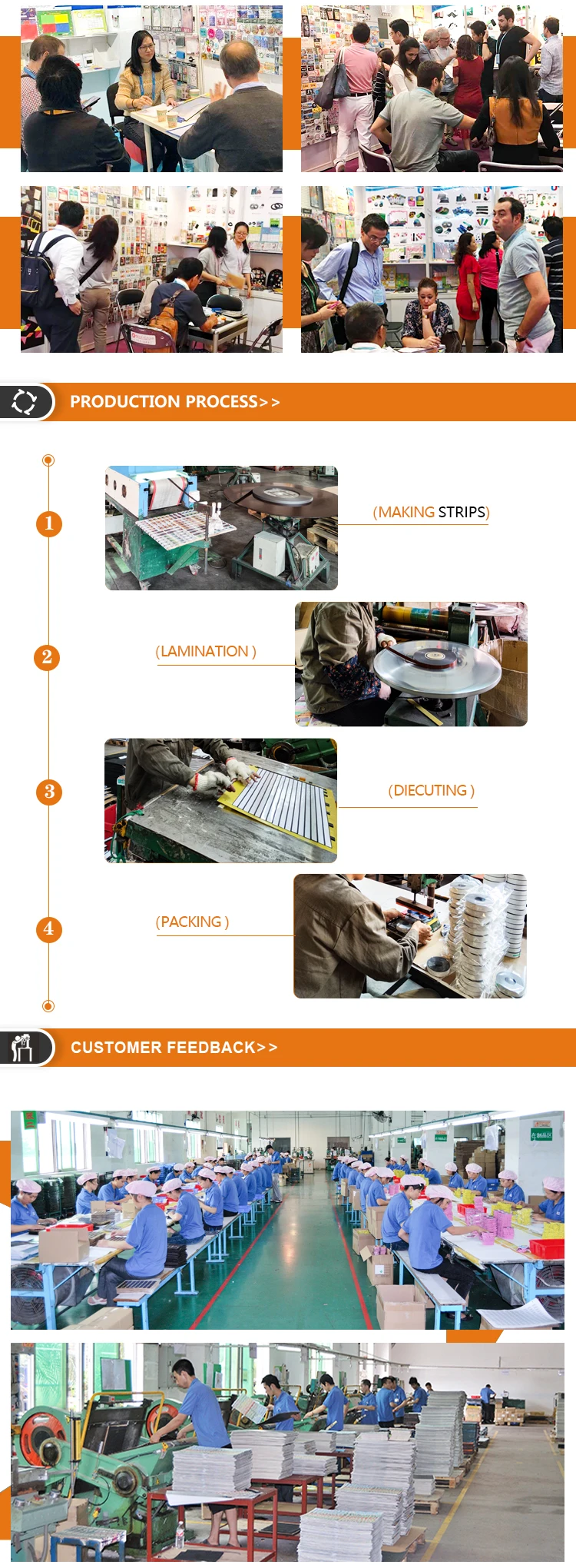 PRODUCTION PROCESS>>

1

(MAKING STRIPS)

2

(LAMINATION )

3

(DIECUTING )

4

(PACKING )

CUSTOMER FEEDBACK>>