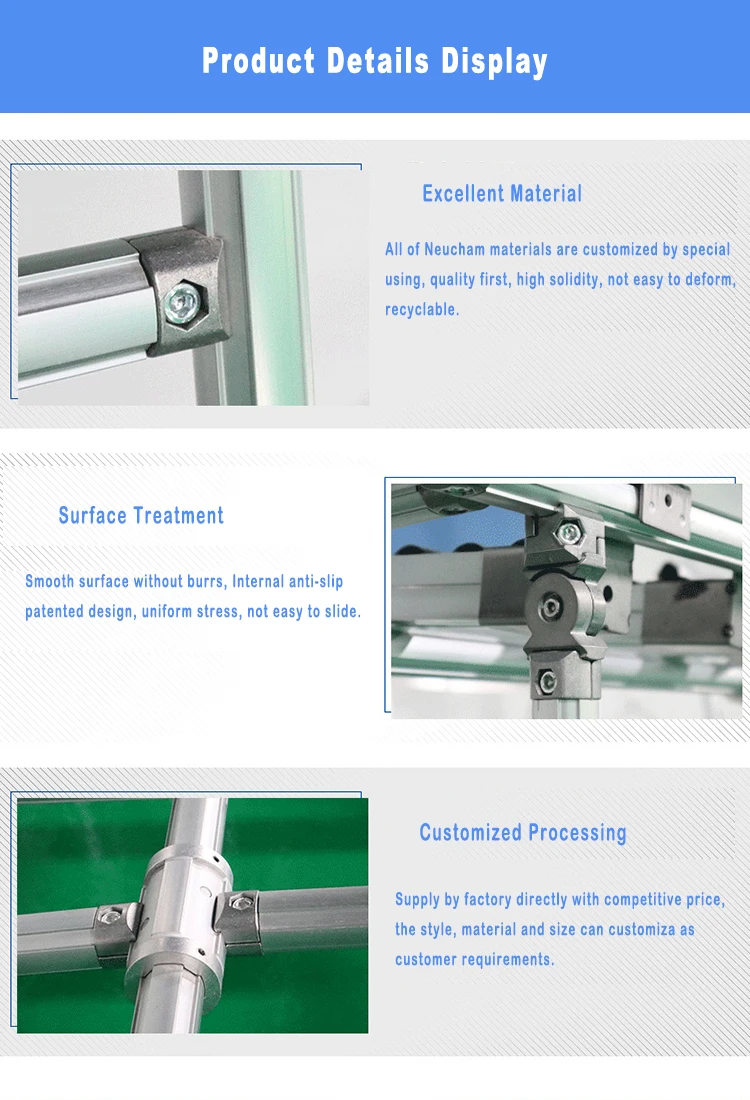 Product Details Display

Excellent Material

All of Neucham materials are customized by special using, quality first, high solidity, not easy to deform, recyclable.

Surface Treatment

Smooth surface without burrs, Internal anti-slip patented design, uniform stress, not easy to slide.

Customized Processing

Supply by factory directly with competitive price, the style, material and size can customiza as customer requirements.