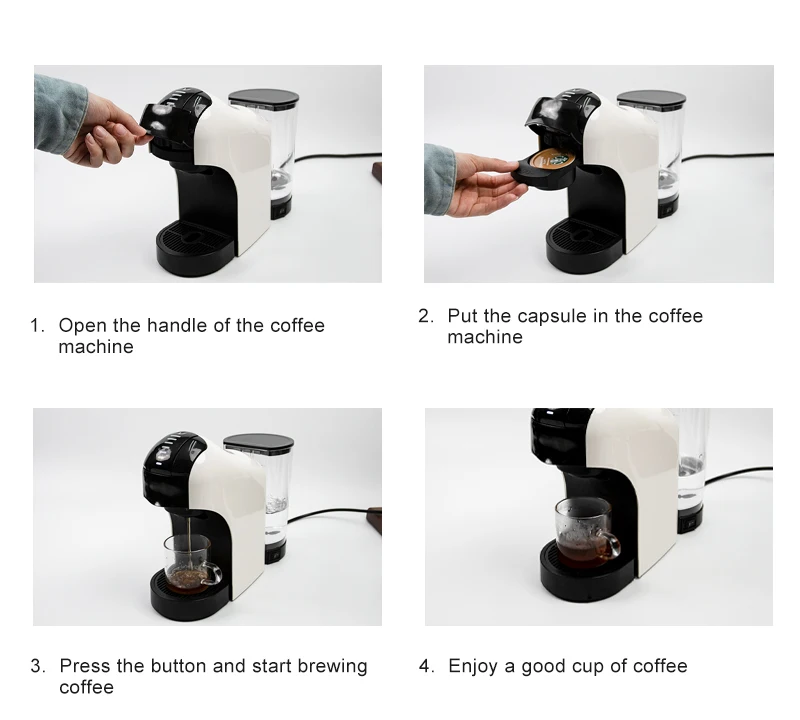 1. Open the handle of the coffee machine

2. Put the capsule in the coffee machine

3. Press the button and start brewing coffee

4. Enjoy a good cup of coffee