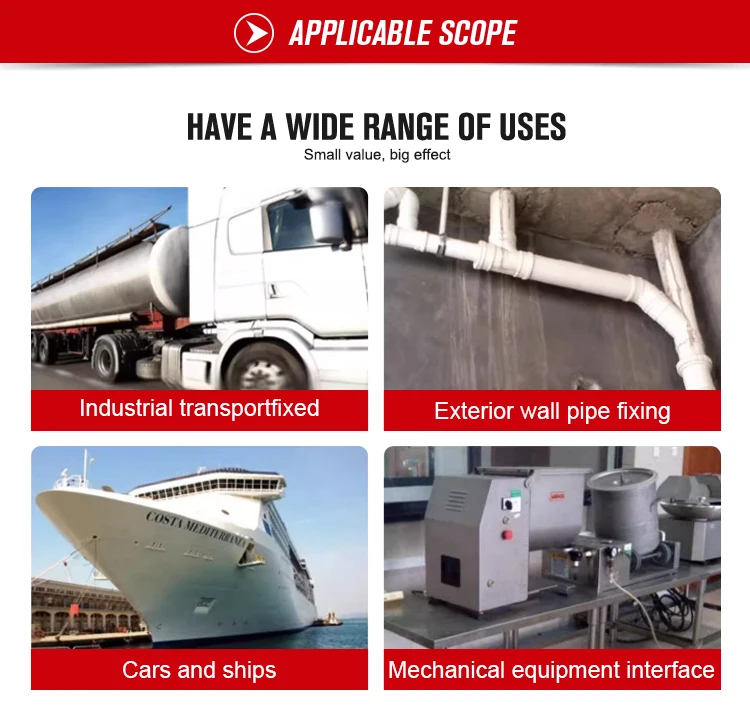 APPLICABLE SCOPE

HAVE A WIDE RANGE OF USES

Small value, big effect

Industrial transportfixed

Exterior wall pipe fixing

COSTA MEDITERRANEA

Cars and ships

Mechanical equipment interface