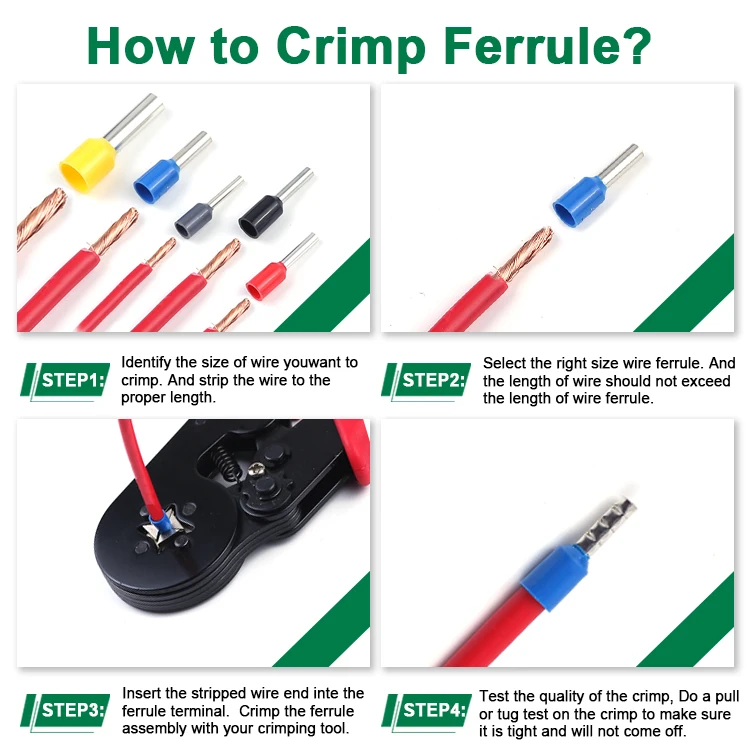 How to Crimp Ferrule?

STEP1: Identify the size of wire youwant to crimp. And strip the wire to the proper length.

STEP2: Select the right size wire ferrule. And the length of wire should not exceed the length of wire ferrule.

STEP3: Insert the stripped wire end inte the ferrule terminal. Crimp the ferrule assembly with your crimping tool.

STEP4: Test the quality of the crimp, Do a pull or tug test on the crimp to make sure it is tight and will not come off.