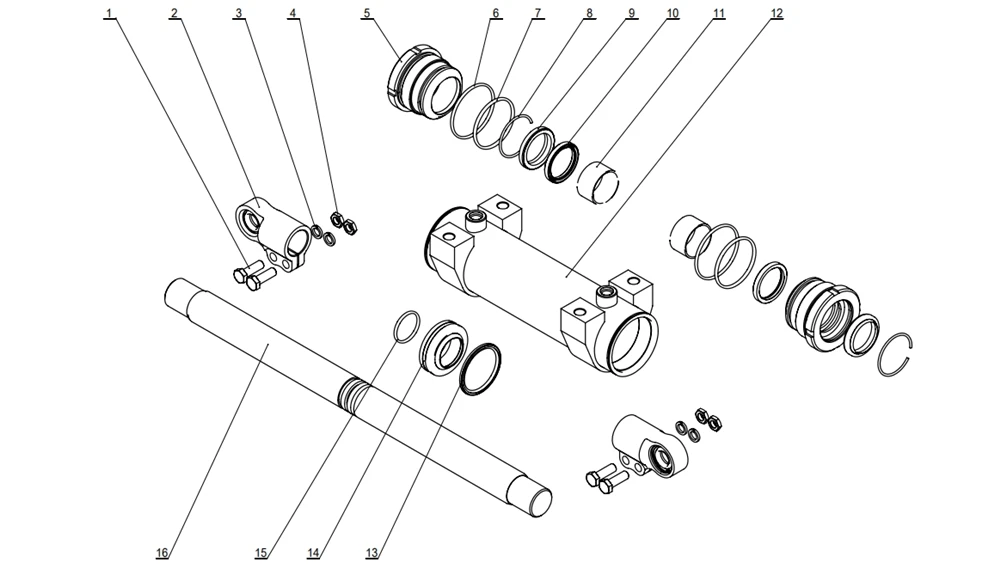 1
2
3
4
5
6
7
8
9
10
11
12
16
15
14
13