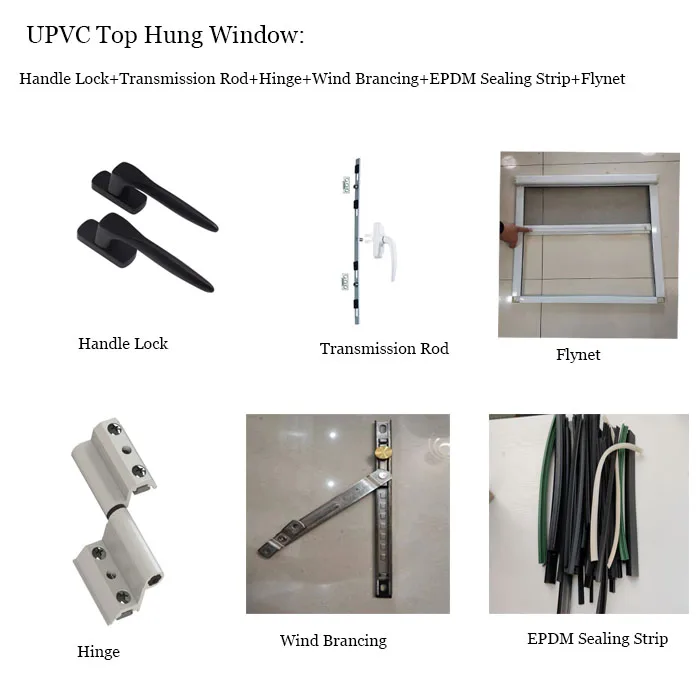 UPVC Top Hung Window:

Handle Lock+Transmission Rod+Hinge+Wind Brancing+EPDM Sealing Strip+Flynet

Handle Lock

Transmission Rod

Flynet

Hinge

Wind Brancing

EPDM Sealing Strip