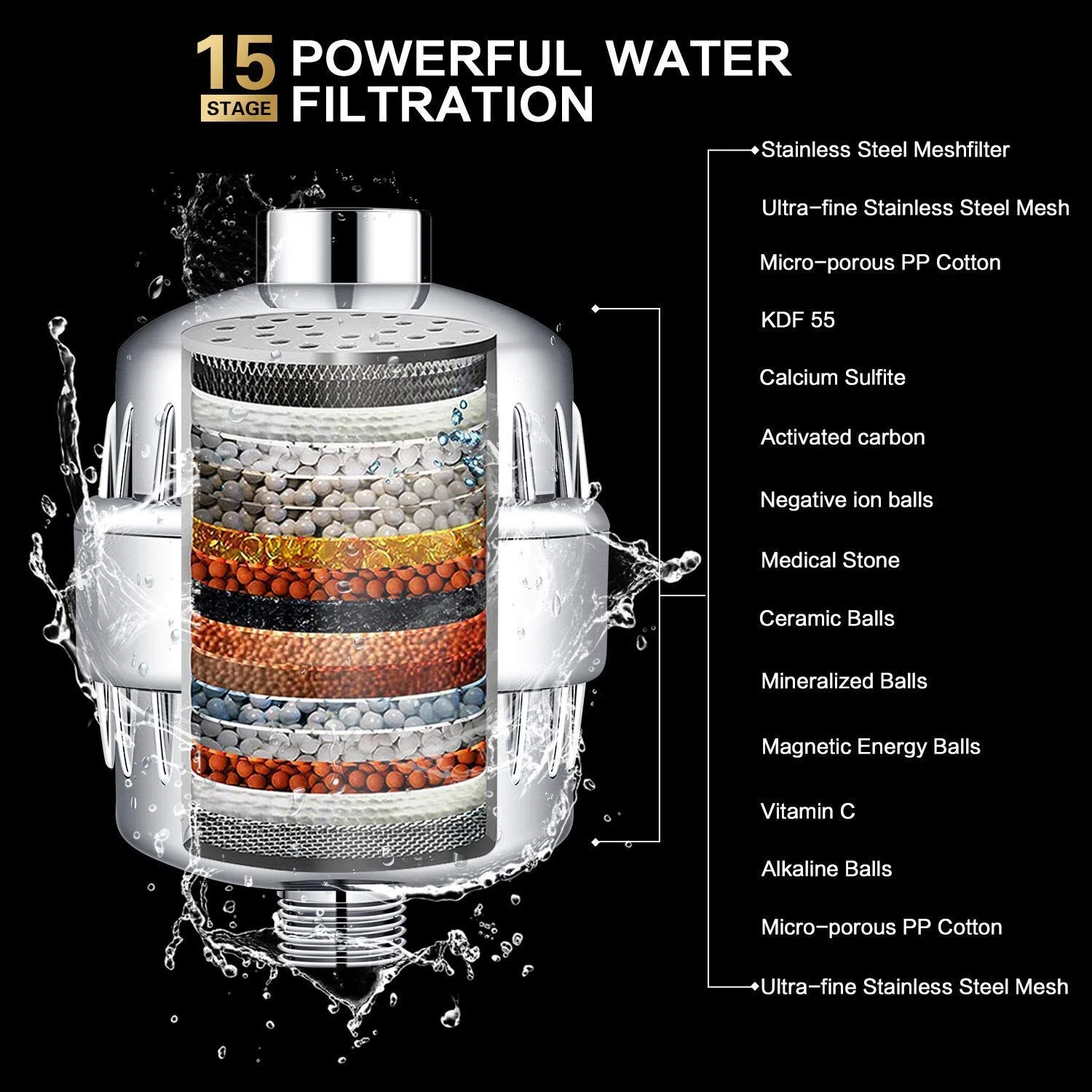 15 STAGE POWERFUL WATER FILTRATION

Stainless Steel Meshfilter

Ultra-fine Stainless Steel Mesh

Micro-porous PP Cotton

KDF 55

Calcium Sulfite

Activated carbon

Negative ion balls

Medical Stone

Ceramic Balls

Mineralized Balls

Magnetic Energy Balls

Vitamin C

Alkaline Balls

Micro-porous PP Cotton

Ultra-fine Stainless Steel Mesh