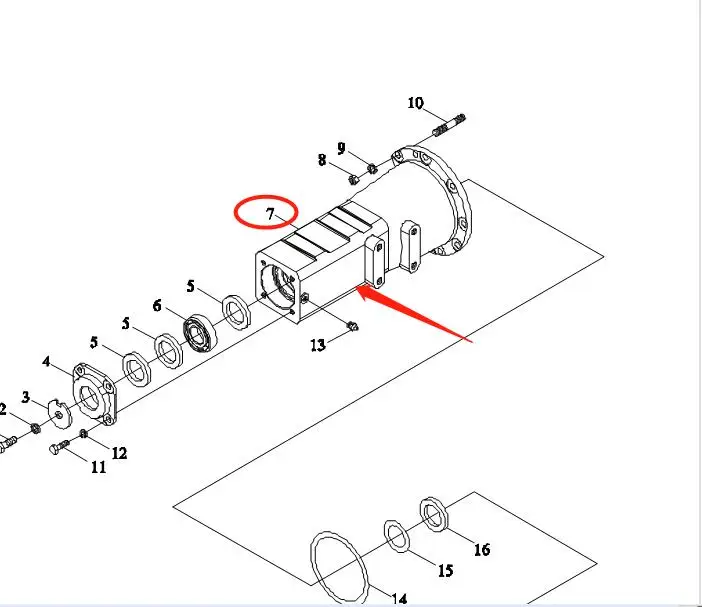 10
9
8
7
5
6
5
5
4
3
2
13
12
11
16
15
14