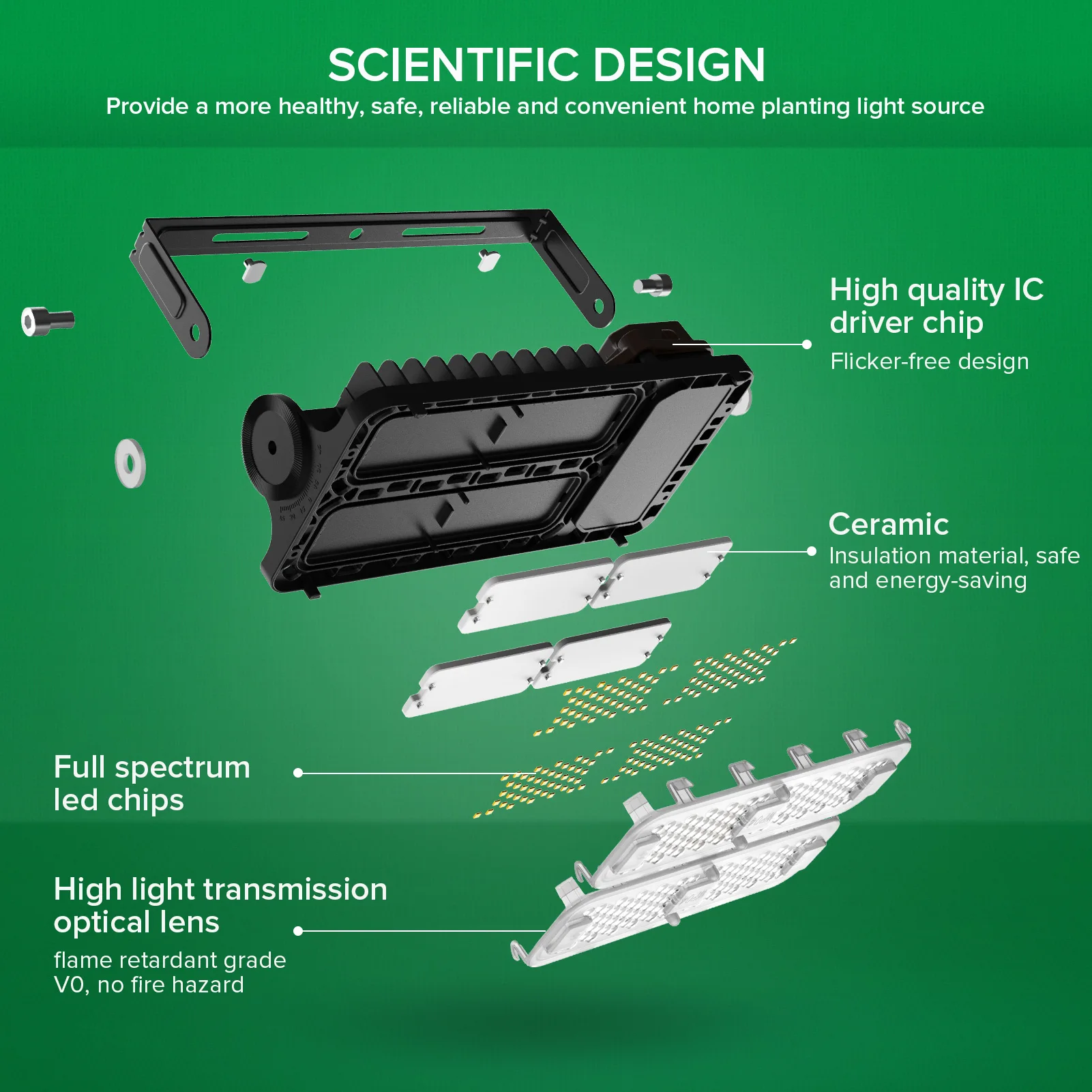 SCIENTIFIC DESIGN

Provide a more healthy, safe, reliable and convenient home planting light source

High quality IC driver chip

Flicker-free design

Ceramic

Insulation material, safe and energy-saving

Full spectrum led chips

High light transmission optical lens

flame retardant grade V0, no fire hazard