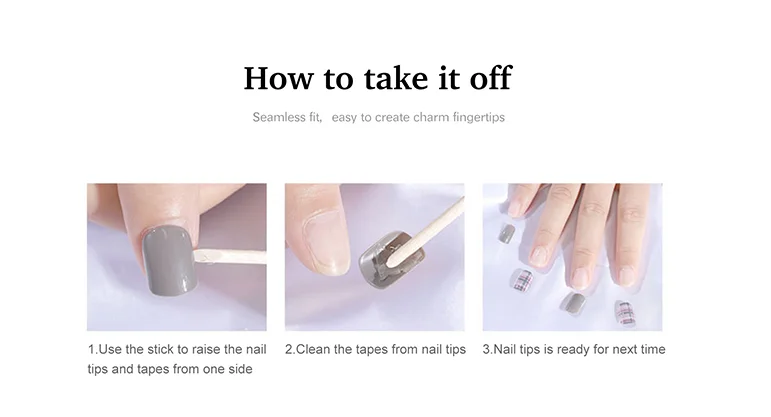 How to take it off

Seamless fit, easy to create charm fingertips

1.Use the stick to raise the nail tips and tapes from one side

2.Clean the tapes from nail tips

3.Nail tips is ready for next time