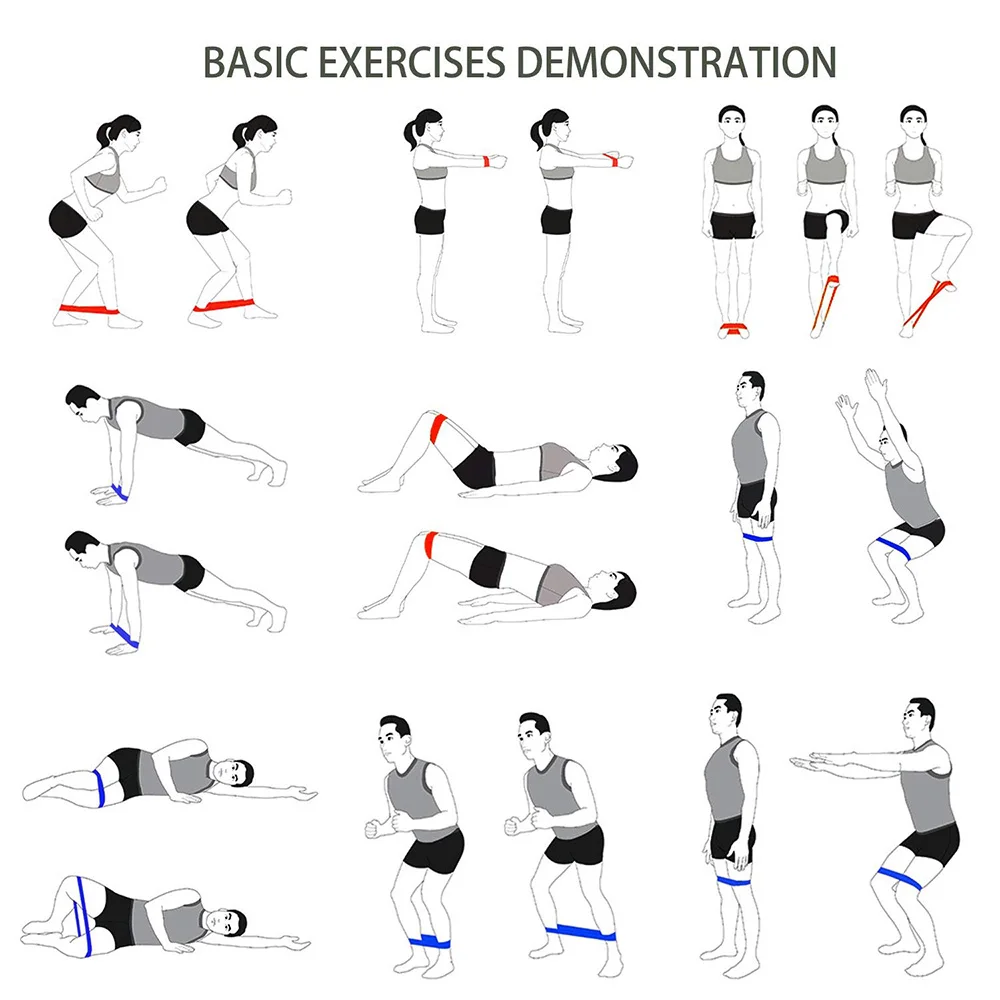 BASIC EXERCISES DEMONSTRATION